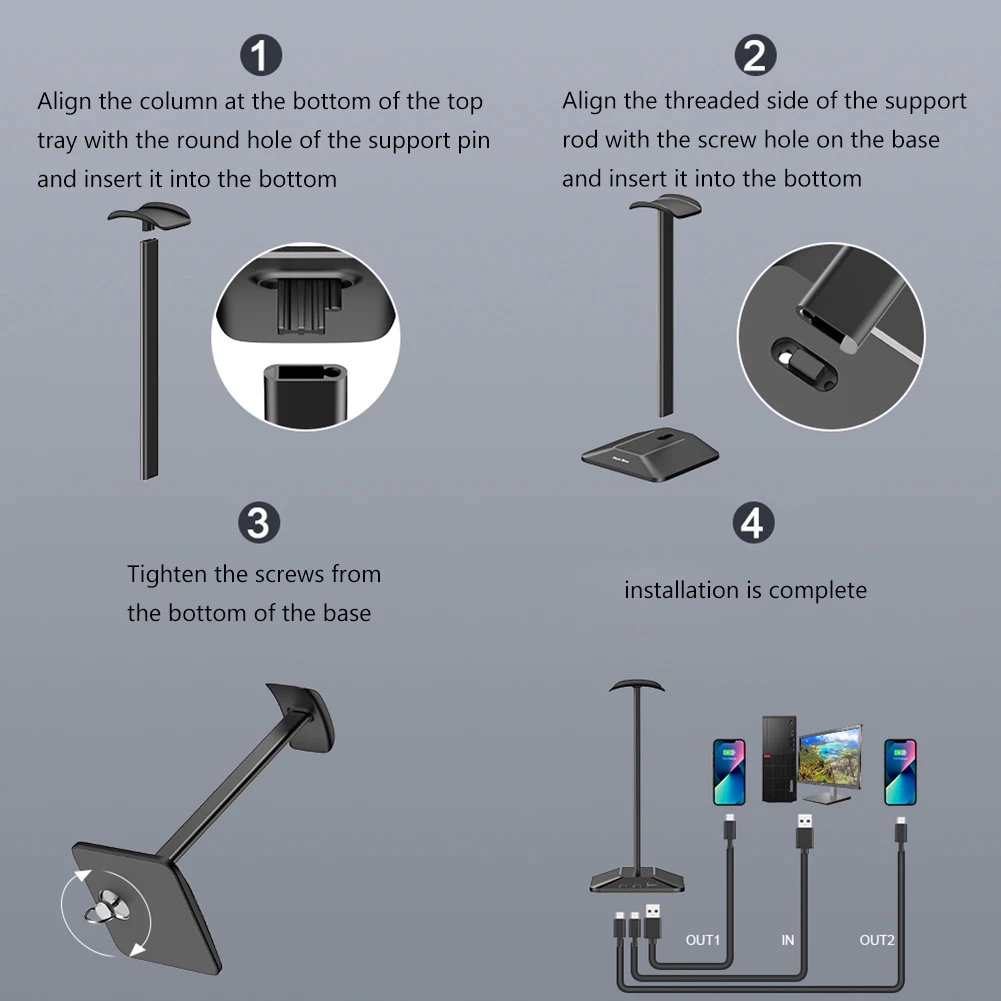 1

Align the column at the bottom of the top tray with the round hole of the support pin and insert it into the bottom

2

Align the threaded side of the support rod with the screw hole on the base and insert it into the bottom

3

Tighten the screws from the bottom of the base

4

installation is complete

OUT1

IN

OUT2