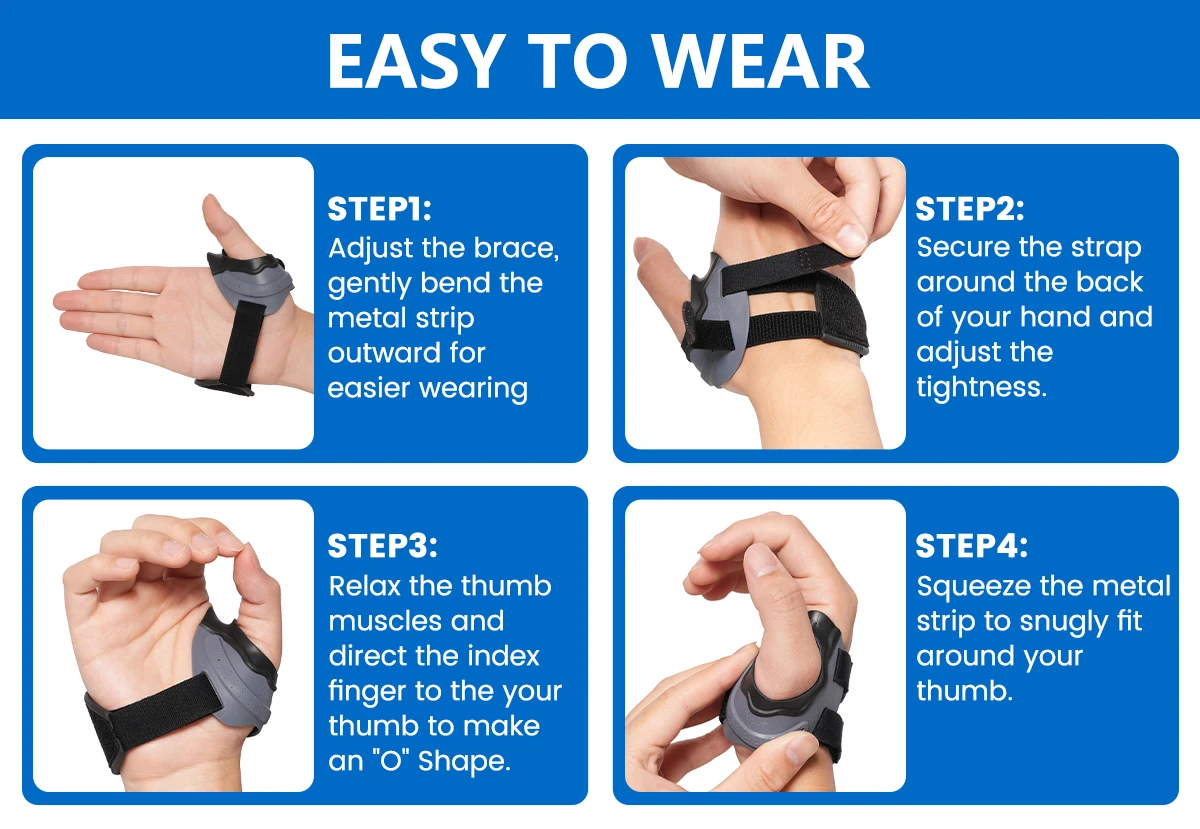 EASY TO WEAR

STEP1:
Adjust the brace, gently bend the metal strip outward for easier wearing

STEP2:
Secure the strap around the back of your hand and adjust the tightness.

STEP3:
Relax the thumb muscles and direct the index finger to the your thumb to make an "O" Shape.

STEP4:
Squeeze the metal strip to snugly fit around your thumb.