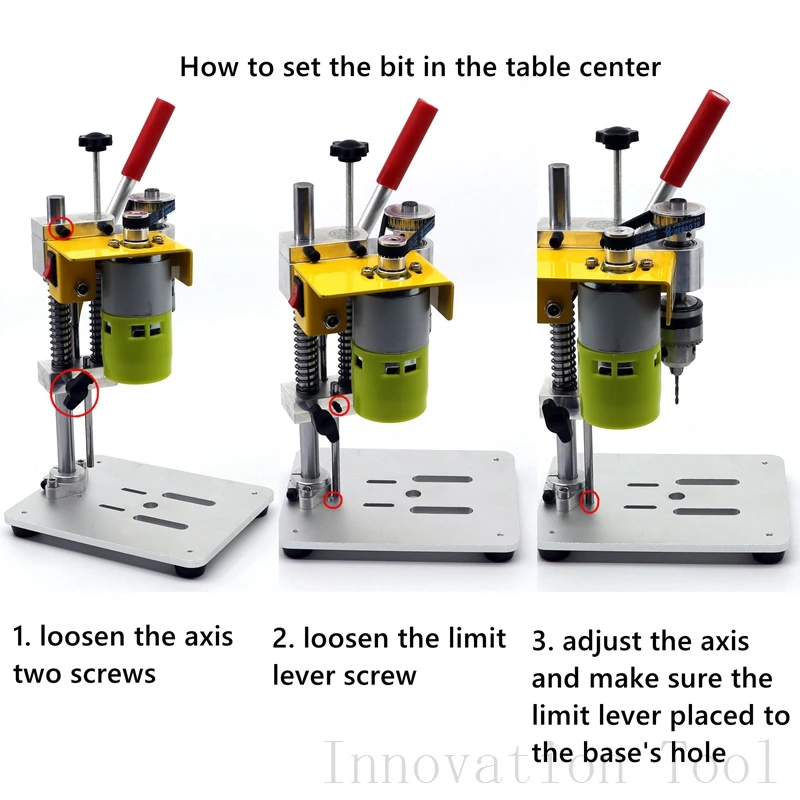 How to set the bit in the table center

1. loosen the axis two screws

2. loosen the limit lever screw

3. adjust the axis and make sure the limit lever placed to the base's hole

Innovation Tool