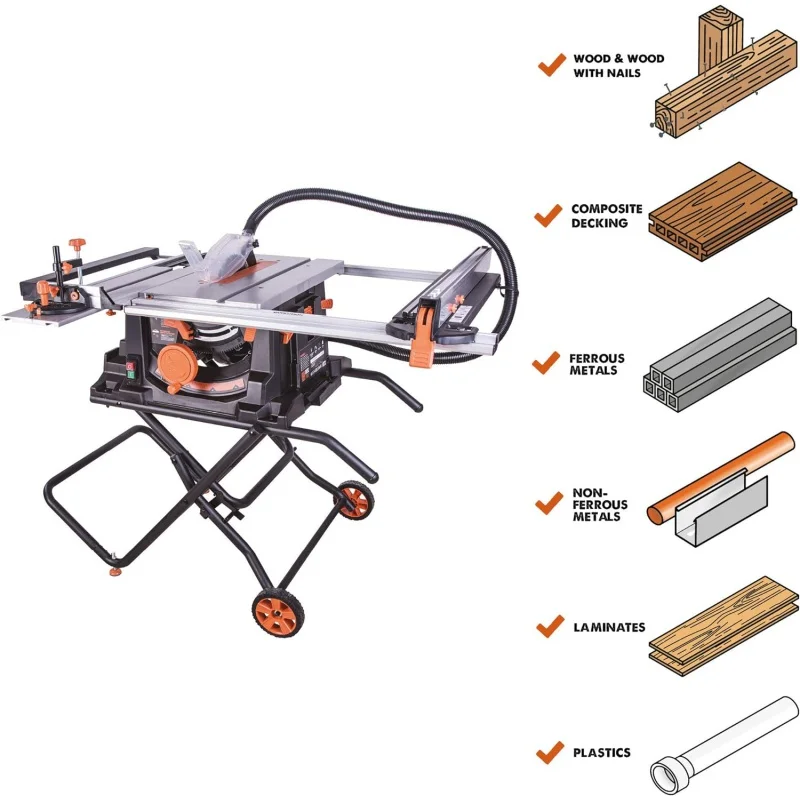 WOOD & WOOD WITH NAILS

COMPOSITE DECKING

FERROUS METALS

NON-FERROUS METALS

LAMINATES

PLASTICS