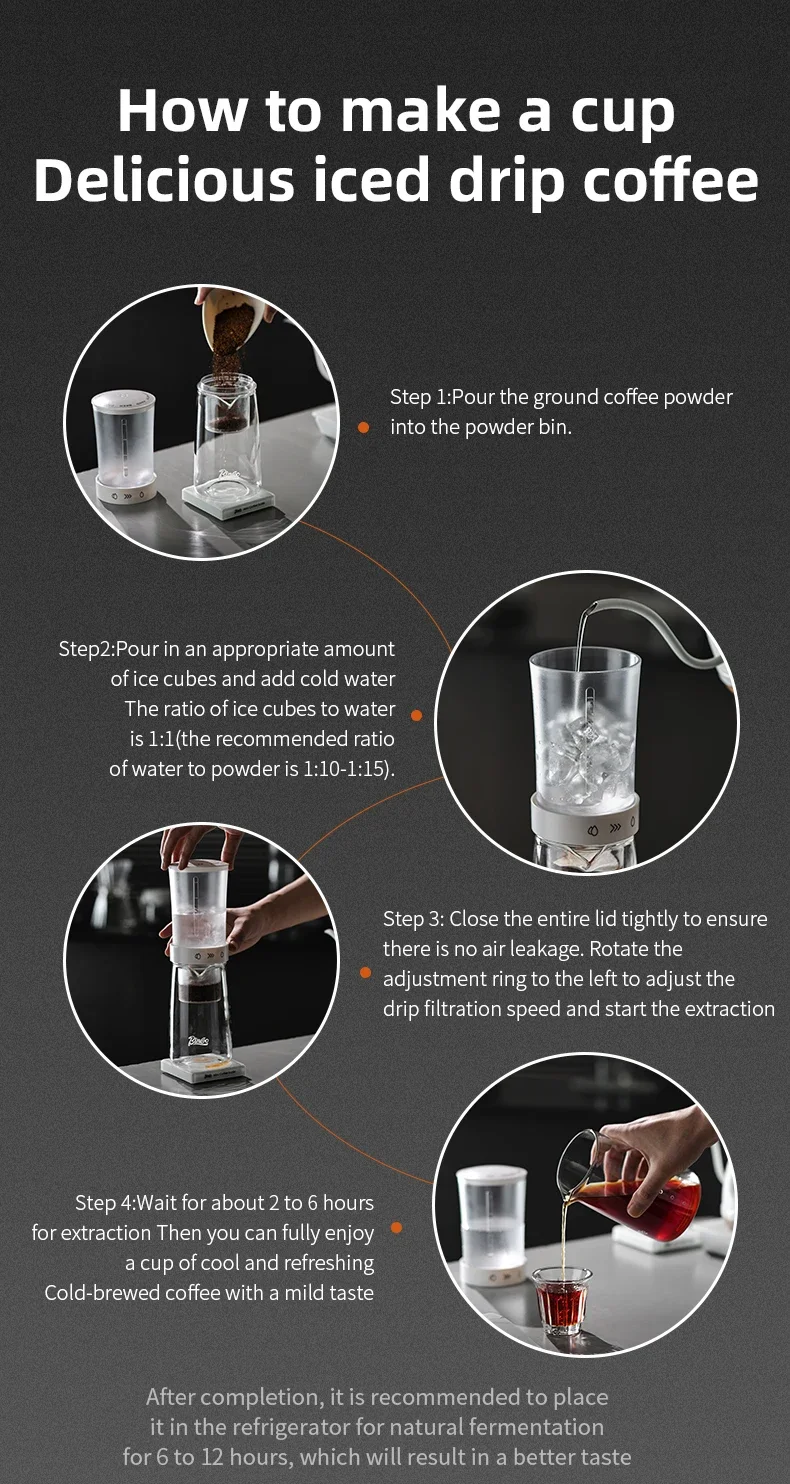 How to make a cup Delicious iced drip coffee

Step 1:Pour the ground coffee powder into the powder bin.

Step2:Pour in an appropriate amount of ice cubes and add cold water The ratio of ice cubes to water is 1:1(the recommended ratio of water to powder is 1:10-1:15).

Step 3: Close the entire lid tightly to ensure there is no air leakage. Rotate the adjustment ring to the left to adjust the drip filtration speed and start the extraction

Step 4:Wait for about 2 to 6 hours for extraction Then you can fully enjoy a cup of cool and refreshing Cold-brewed coffee with a mild taste

After completion, it is recommended to place it in the refrigerator for natural fermentation for 6 to 12 hours, which will result in a better taste