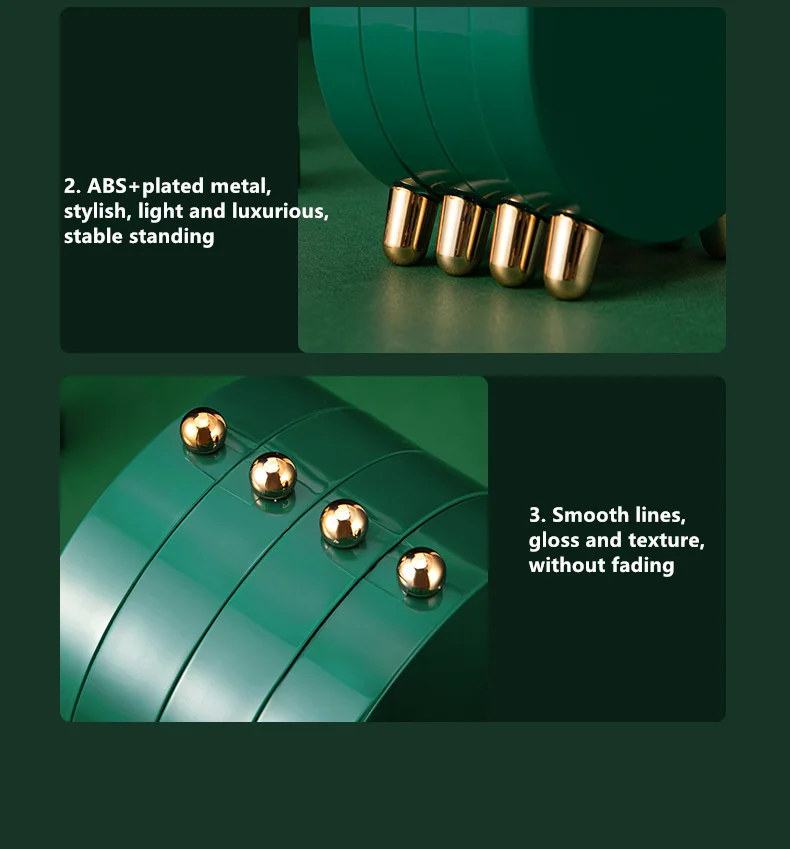 2. ABS+plated metal, stylish, light and luxurious, stable standing

3. Smooth lines, gloss and texture, without fading