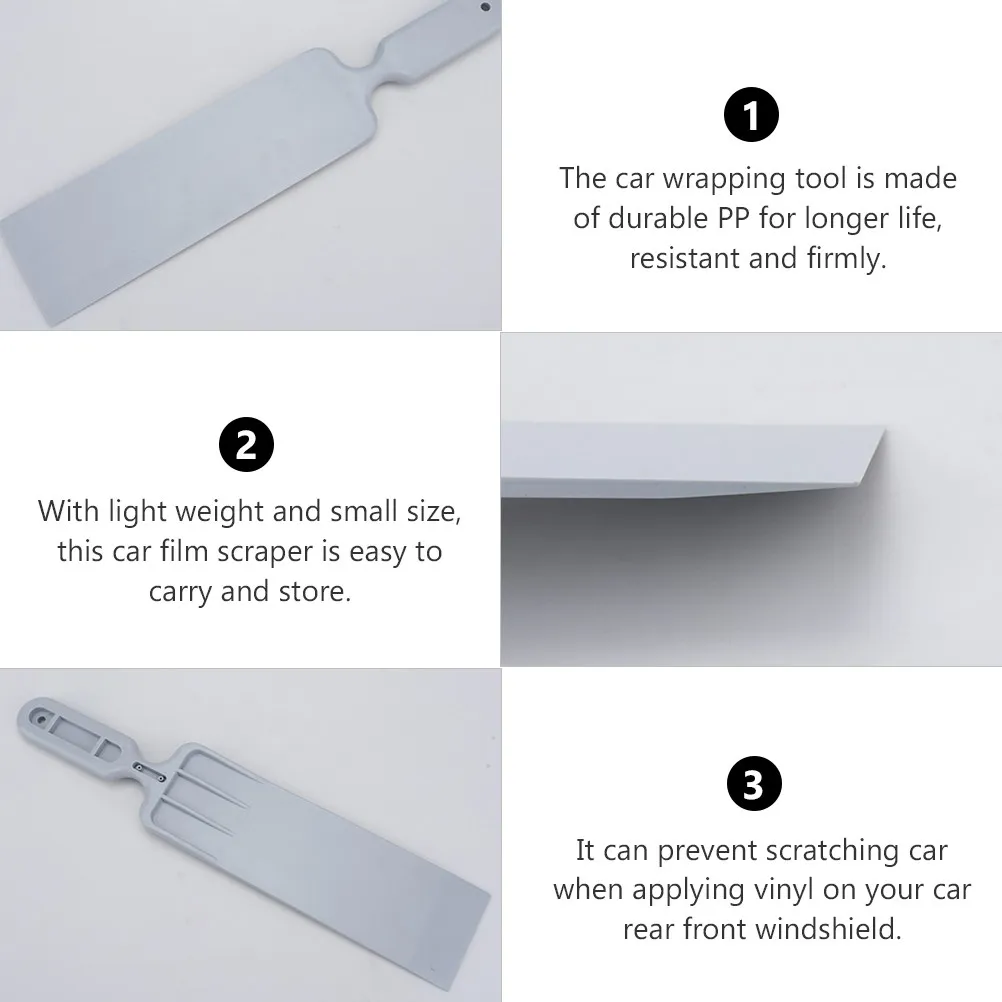 1

The car wrapping tool is made of durable PP for longer life, resistant and firmly.

2

With light weight and small size, this car film scraper is easy to carry and store.

3

It can prevent scratching car when applying vinyl on your car rear front windshield.