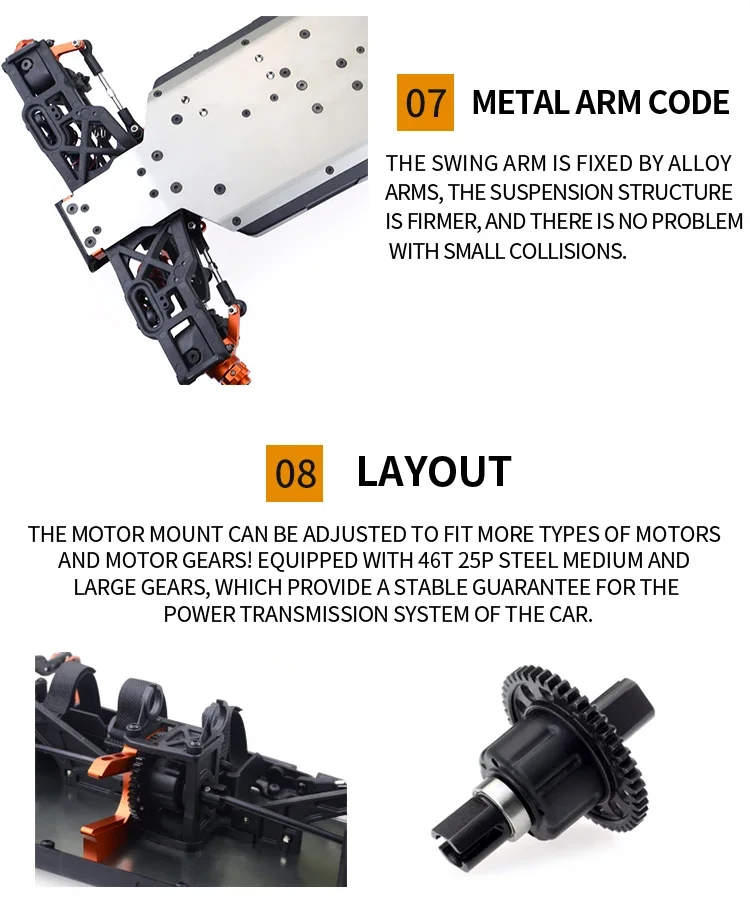 07 METAL ARM CODE

THE SWING ARM IS FIXED BY ALLOY ARMS, THE SUSPENSION STRUCTURE IS FIRMER, AND THERE IS NO PROBLEM WITH SMALL COLLISIONS.

08 LAYOUT

THE MOTOR MOUNT CAN BE ADJUSTED TO FIT MORE TYPES OF MOTORS AND MOTOR GEARS! EQUIPPED WITH 46T 25P STEEL MEDIUM AND LARGE GEARS, WHICH PROVIDE A STABLE GUARANTEE FOR THE POWER TRANSMISSION SYSTEM OF THE CAR.