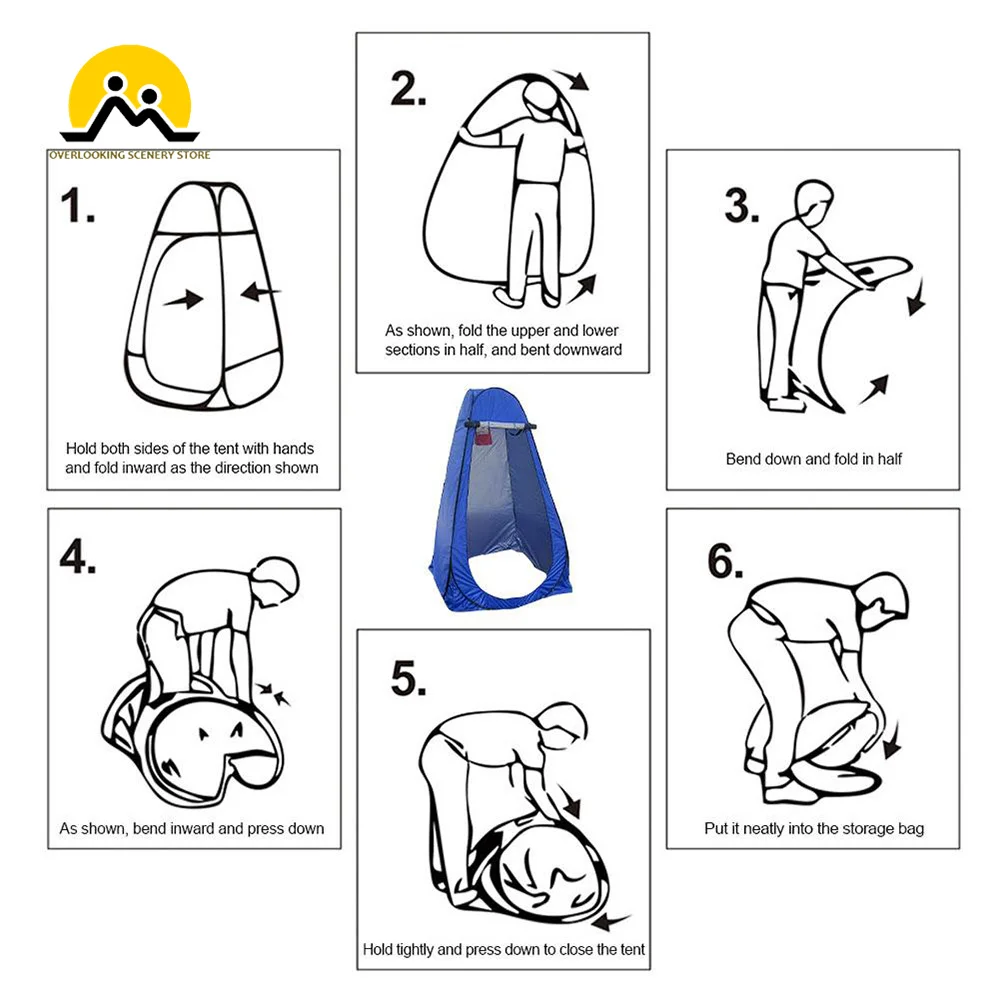 OVERLOOKING SCENERY STORE

1.

Hold both sides of the tent with hands and fold inward as the direction shown

2.

As shown, fold the upper and lower sections in half, and bent downward

3.

Bend down and fold in half

4.

As shown, bend inward and press down

5.

Hold tightly and press down to close the tent

6.

Put it neatly into the storage bag