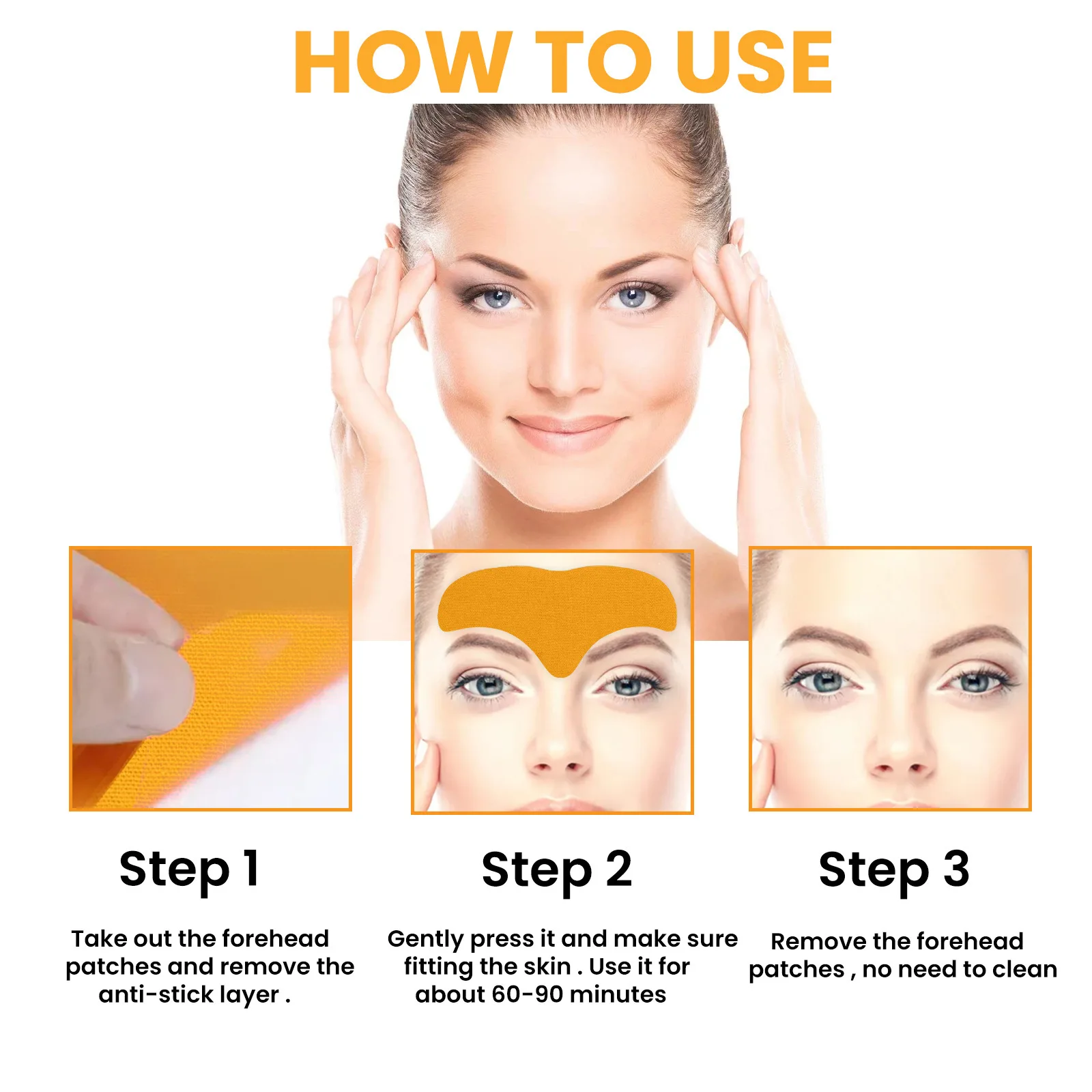 HOW TO USE

Step 1

Take out the forehead patches and remove the anti-stick layer .

Step 2

Gently press it and make sure fitting the skin . Use it for about 60-90 minutes

Step 3

Remove the forehead patches , no need to clean