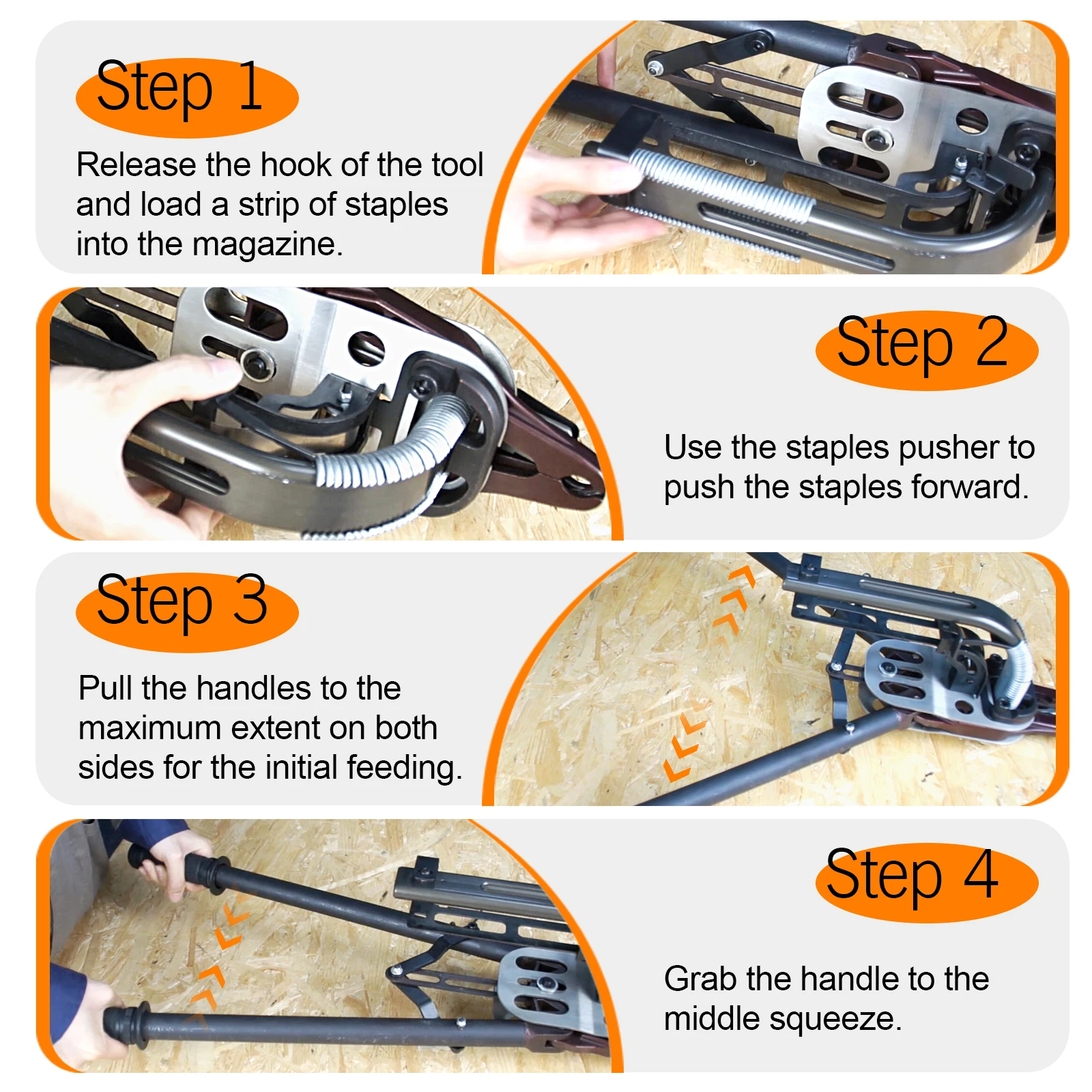 Step 1

Release the hook of the tool and load a strip of staples into the magazine.

Step 2

Use the staples pusher to push the staples forward.

Step 3

Pull the handles to the maximum extent on both sides for the initial feeding.

Step 4

Grab the handle to the middle squeeze.