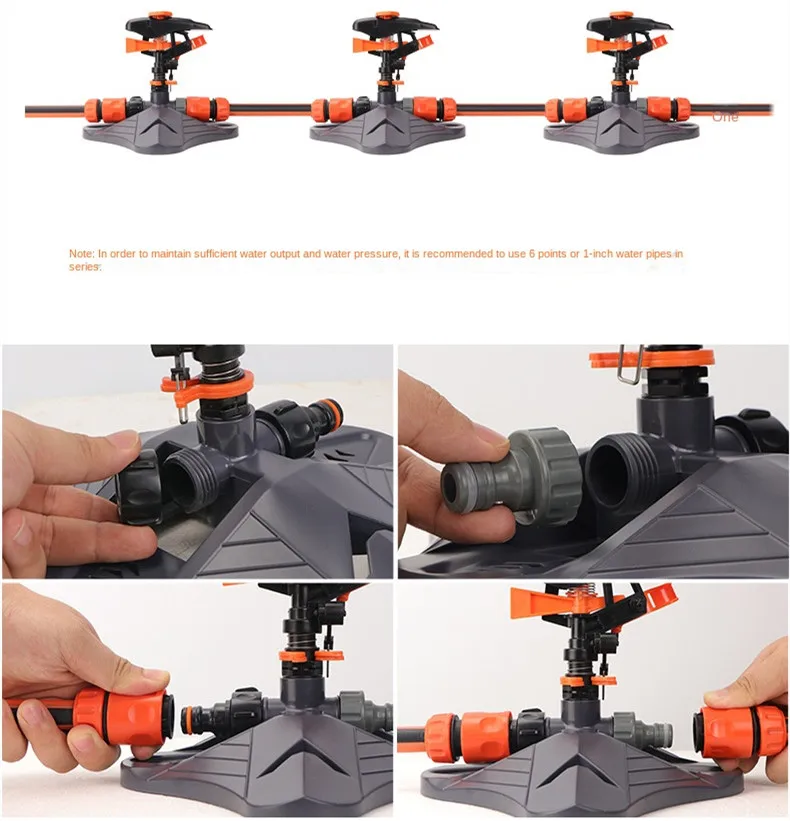 One

Note: In order to maintain sufficient water output and water pressure, it is recommended to use 6 points or 1-inch water pipes in series.