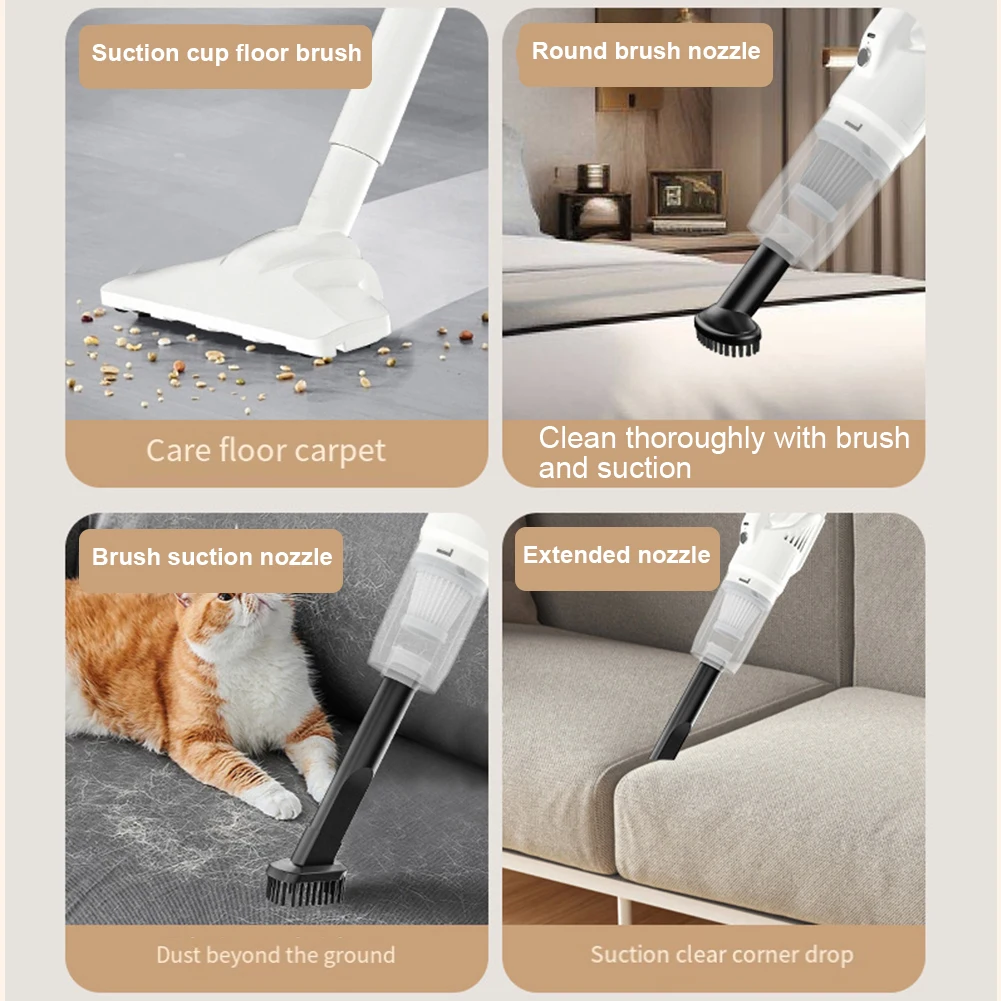 Suction cup floor brush

Care floor carpet

Round brush nozzle

Clean thoroughly with brush and suction

Brush suction nozzle

Dust beyond the ground

Extended nozzle

Suction clear corner drop