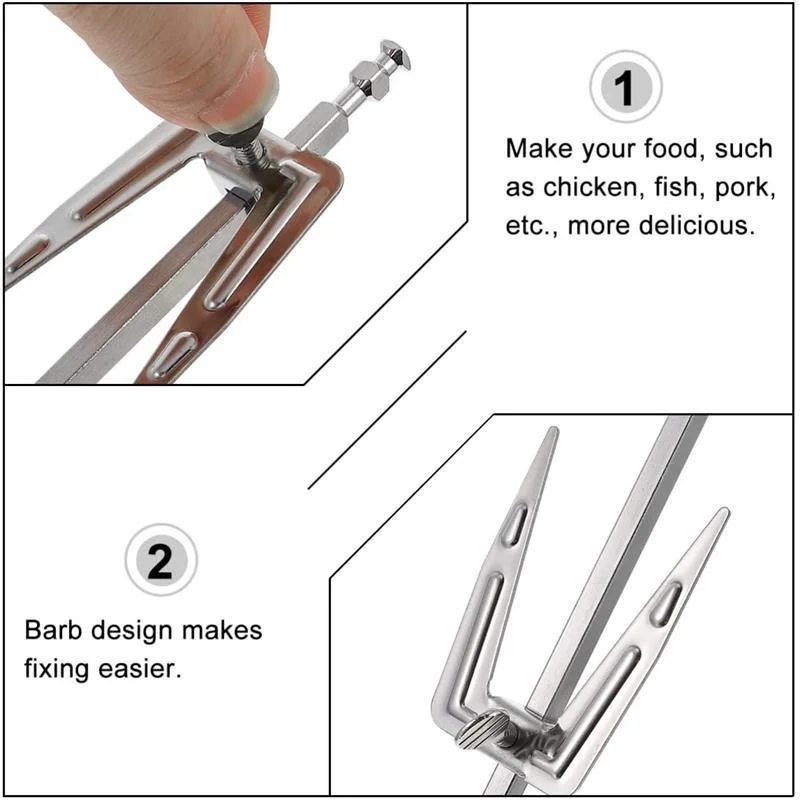 1

Make your food, such as chicken, fish, pork, etc., more delicious.

2

Barb design makes fixing easier.