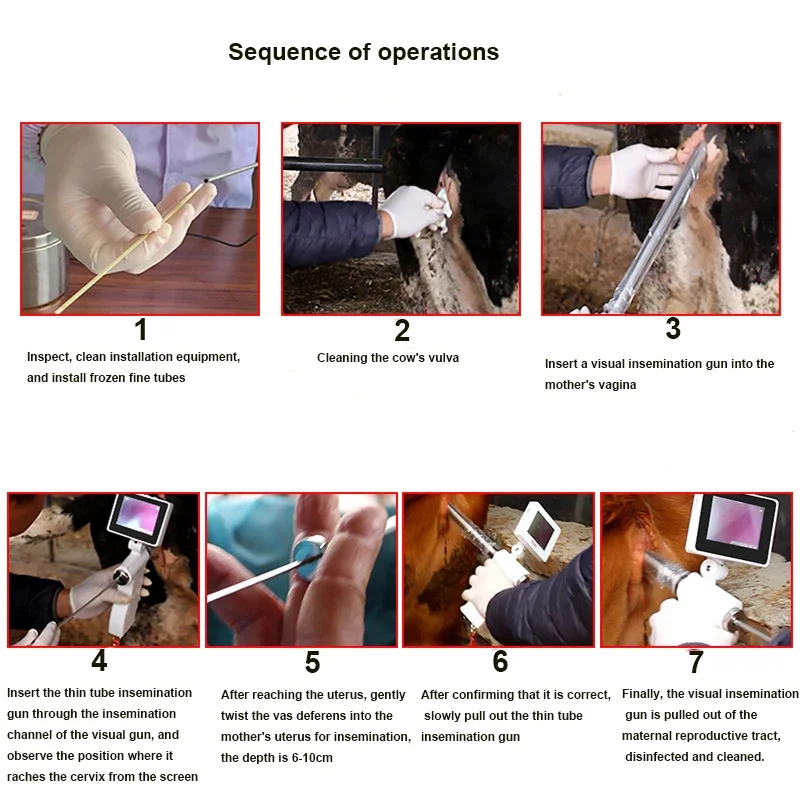 Sequence of operations

1

Inspect, clean installation equipment, and install frozen fine tubes

2

Cleaning the cow's vulva

3

Insert a visual insemination gun into the mother's vagina

4

Insert the thin tube insemination gun through the insemination channel of the visual gun, and observe the position where it raches the cervix from the screen

5

After reaching the uterus, gently twist the vas deferens into the mother's uterus for insemination, the depth is 6-10cm

6

After confirming that it is correct, slowly pull out the thin tube insemination gun

7

Finally, the visual insemination gun is pulled out of the maternal reproductive tract, disinfected and cleaned.