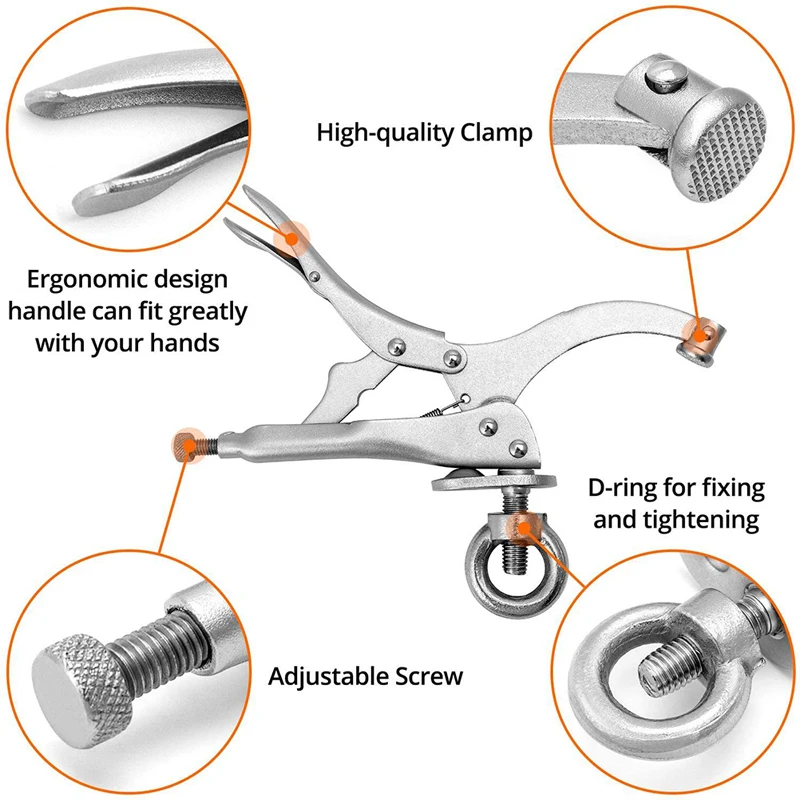 High-quality Clamp

Ergonomic design handle can fit greatly with your hands

D-ring for fixing and tightening

Adjustable Screw