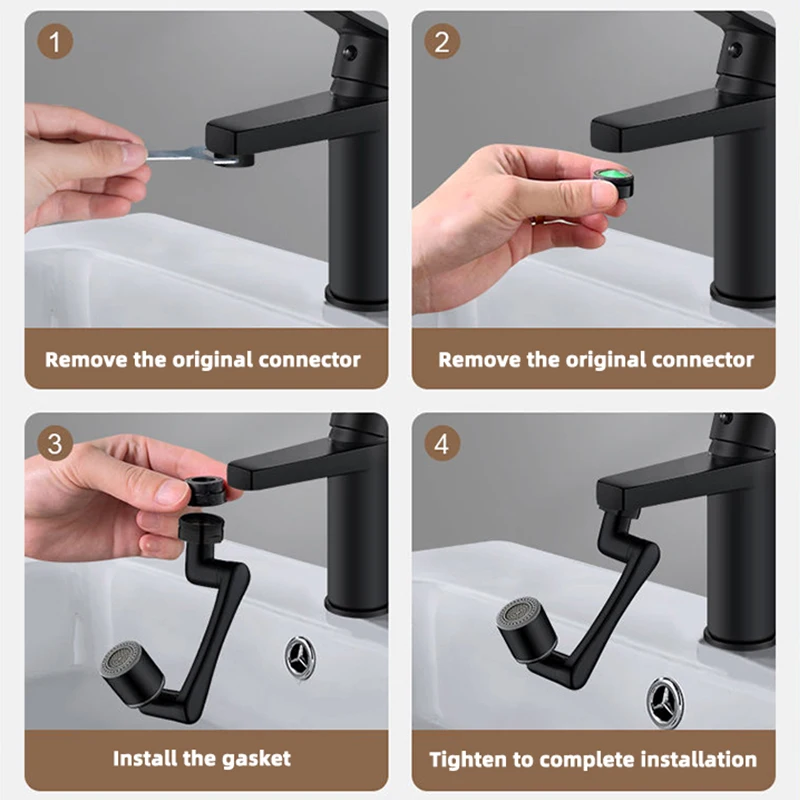 1

Remove the original connector

2

Remove the original connector

3

Install the gasket

4

Tighten to complete installation