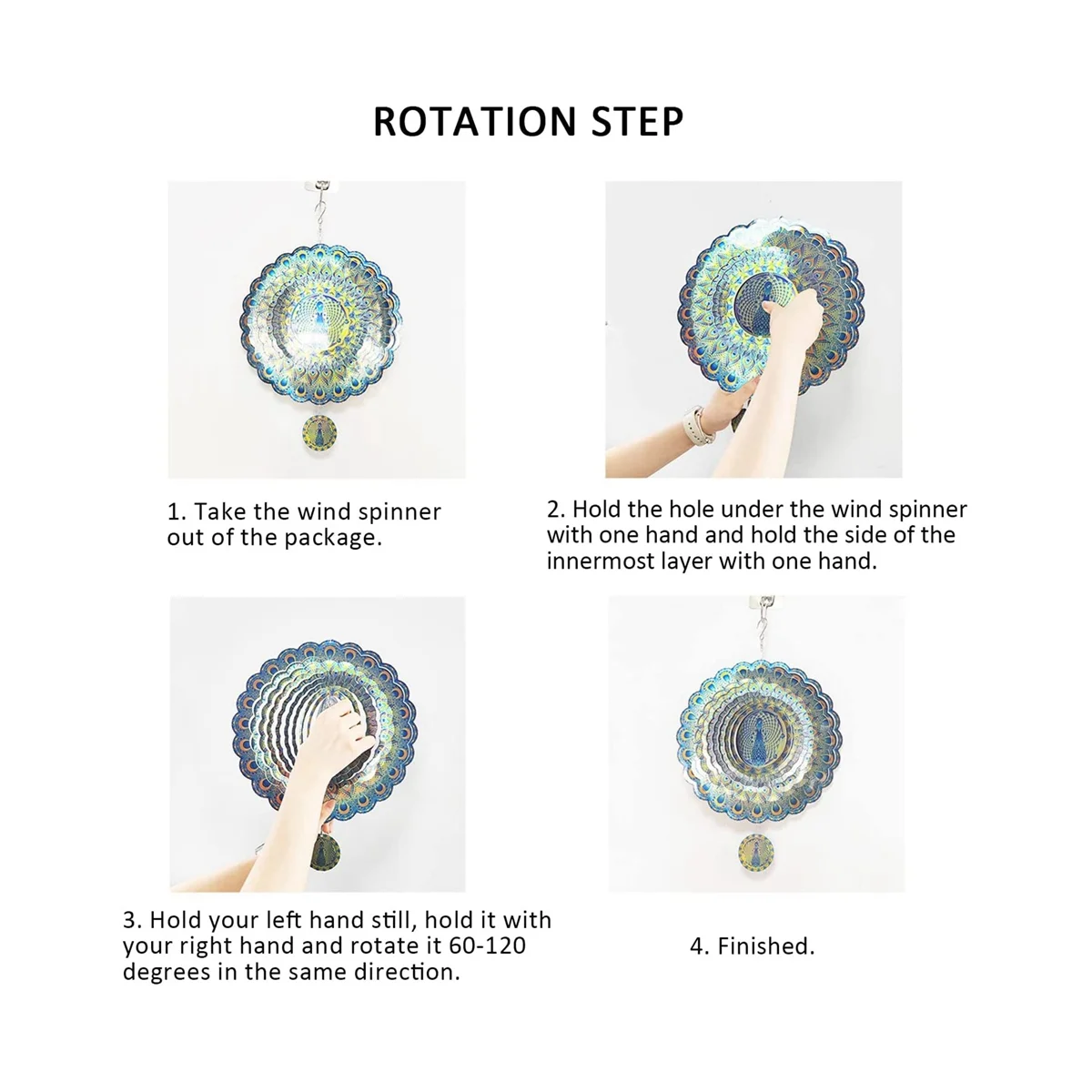 ROTATION STEP

1. Take the wind spinner out of the package.

2. Hold the hole under the wind spinner with one hand and hold the side of the innermost layer with one hand.

3. Hold your left hand still, hold it with your right hand and rotate it 60-120 degrees in the same direction.

4. Finished.