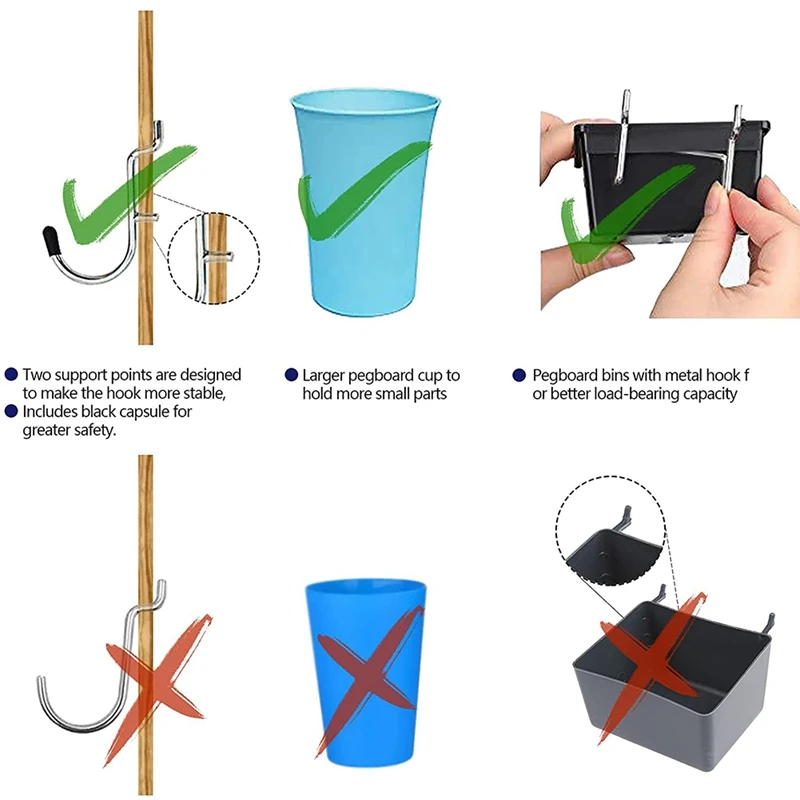 Two support points are designed to make the hook more stable,

Includes black capsule for greater safety.

Larger pegboard cup to hold more small parts

Pegboard bins with metal hook f or better load-bearing capacity