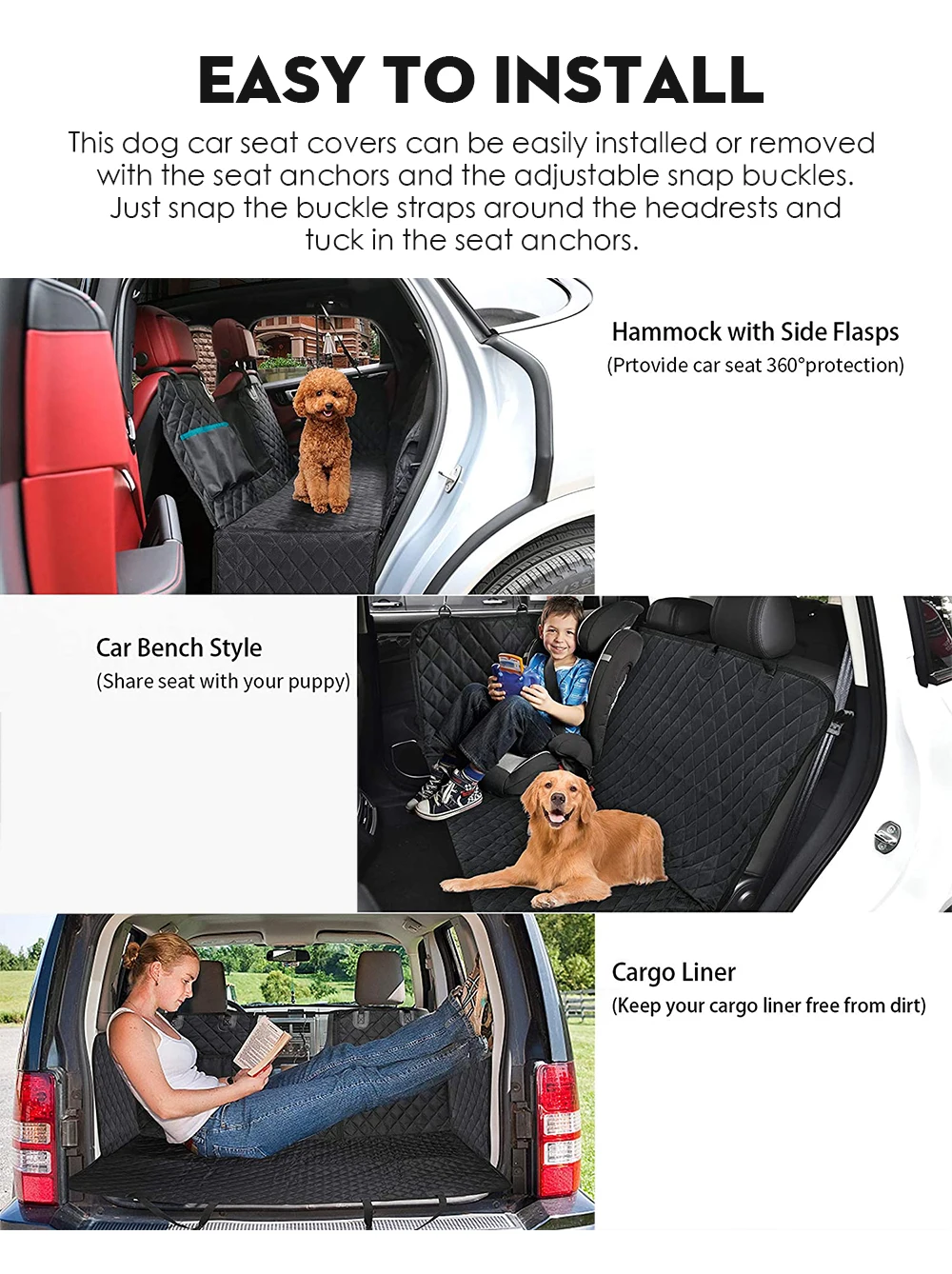 EASY TO INSTALL

This dog car seat covers can be easily installed or removed with the seat anchors and the adjustable snap buckles. Just snap the buckle straps around the headrests and tuck in the seat anchors.

Hammock with Side Flasps
(Prtovide car seat 360°protection)

Car Bench Style
(Share seat with your puppy)

Cargo Liner
(Keep your cargo liner free from dirt)