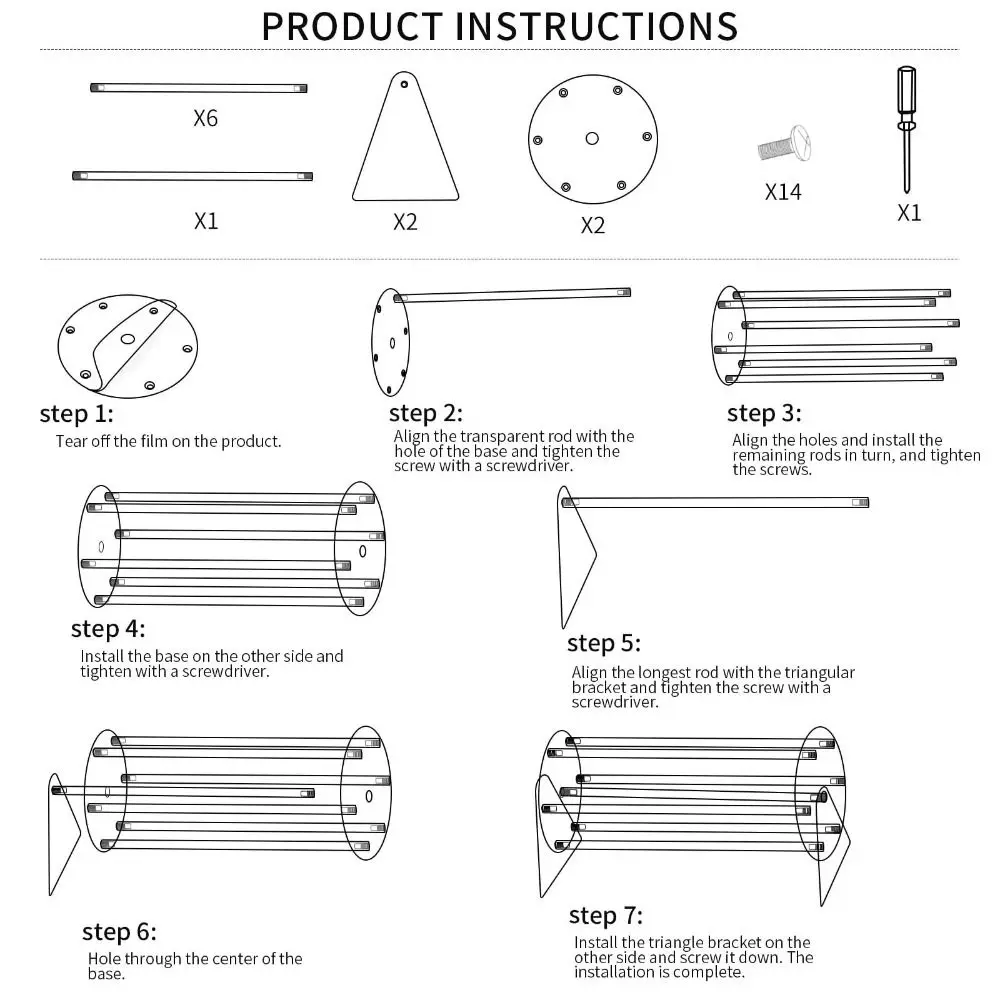 PRODUCT INSTRUCTIONS

X6

X1

X2

X2

X14

X1

step 1:
Tear off the film on the product.

step 2:
Align the transparent rod with the hole of the base and tighten the screw with a screwdriver.

step 3:
Align the holes and install the remaining rods in turn, and tighten the screws.

step 4:
Install the base on the other side and tighten with a screwdriver.

step 5:
Align the longest rod with the triangular bracket and tighten the screw with a screwdriver.

step 6:
Hole through the center of the base.

step 7:
Install the triangle bracket on the other side and screw it down. The installation is complete.