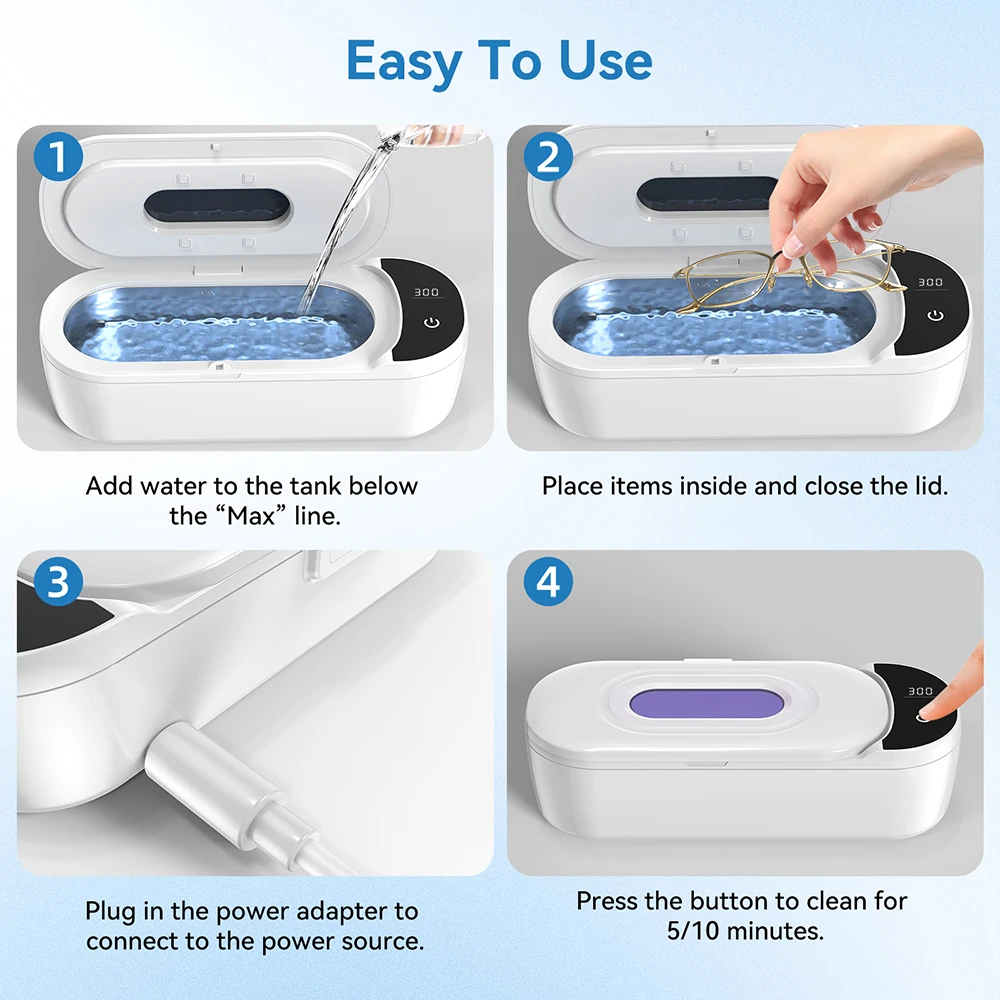 Easy To Use

1

300

Add water to the tank below the “Max” line.

2

300

Place items inside and close the lid.

3

Plug in the power adapter to connect to the power source.

4

300

Press the button to clean for 5/10 minutes.