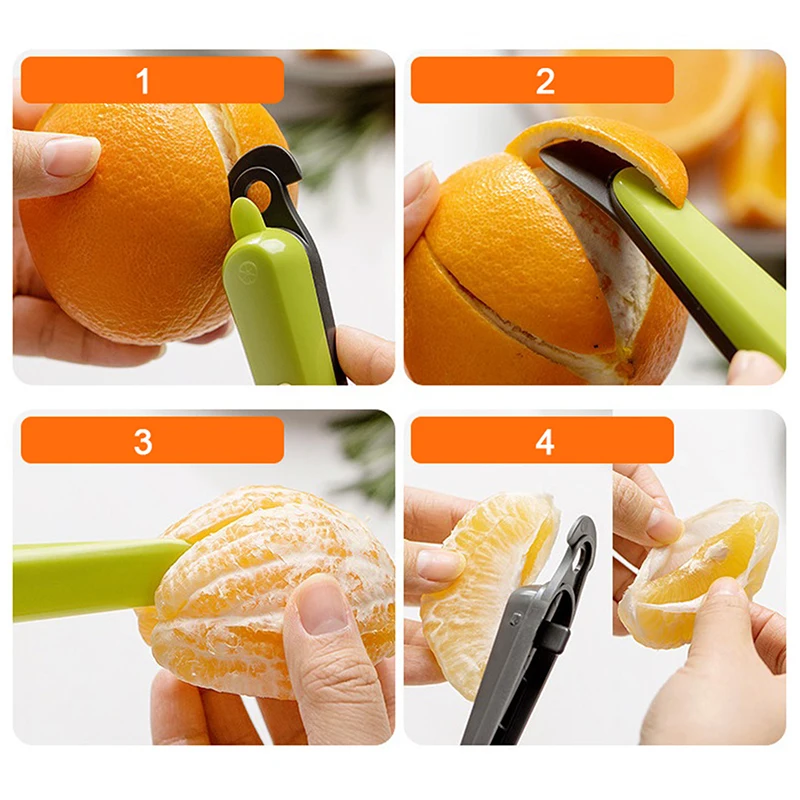 1

2

3

4