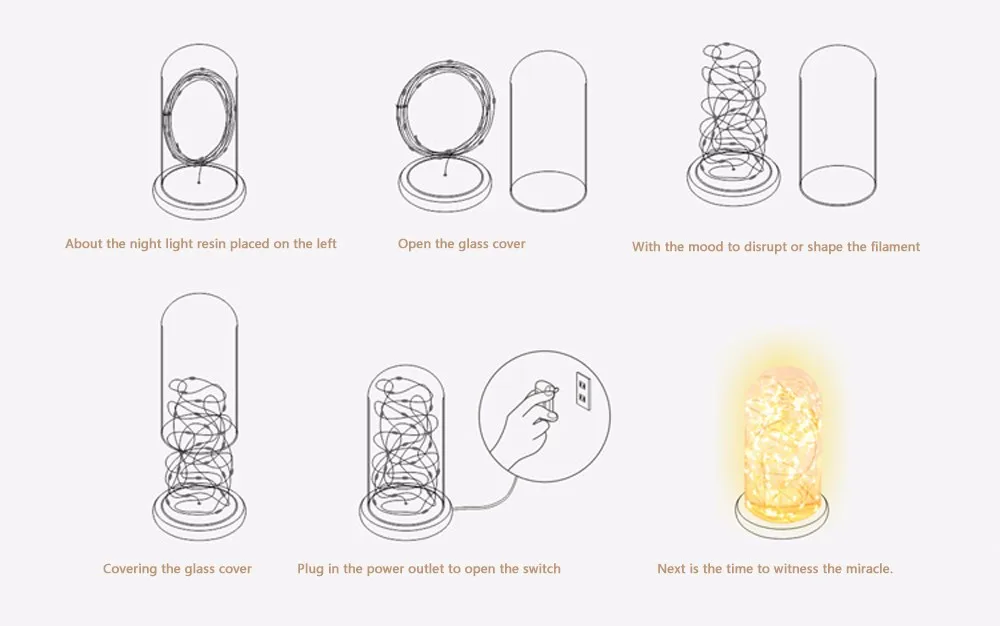 About the night light resin placed on the left

Open the glass cover

With the mood to disrupt or shape the filament

Covering the glass cover

Plug in the power outlet to open the switch

Next is the time to witness the miracle.