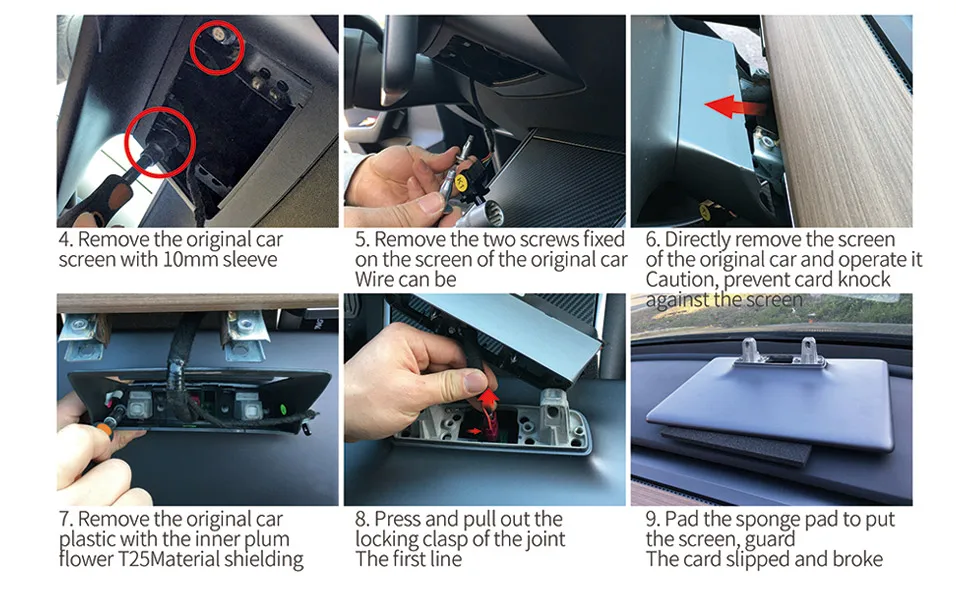 4. Remove the original car screen with 10mm sleeve

5. Remove the two screws fixed on the screen of the original car Wire can be

6. Directly remove the screen of the original car and operate it Caution, prevent card knock against the screen

7. Remove the original car plastic with the inner plum flower T25Material shielding

8. Press and pull out the locking clasp of the joint The first line

9. Pad the sponge pad to put the screen, guard The card slipped and broke