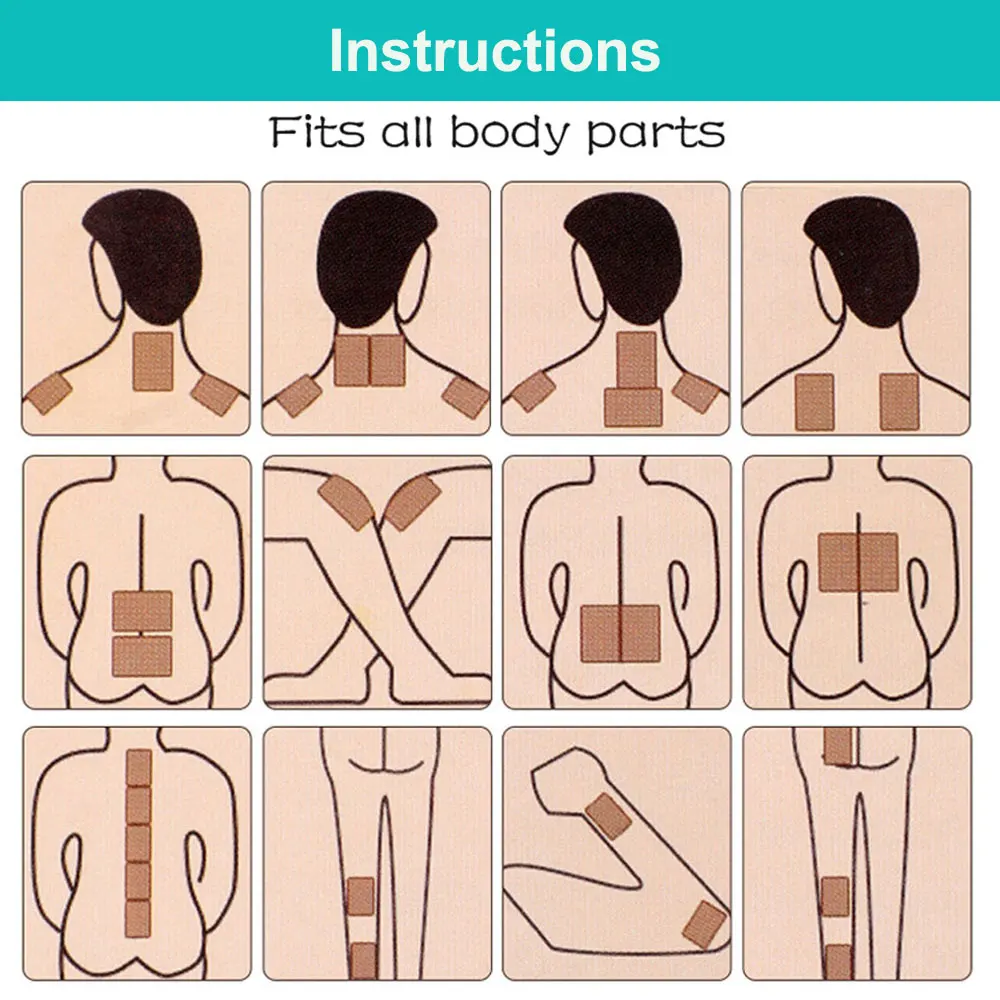 Instructions

Fits all body parts