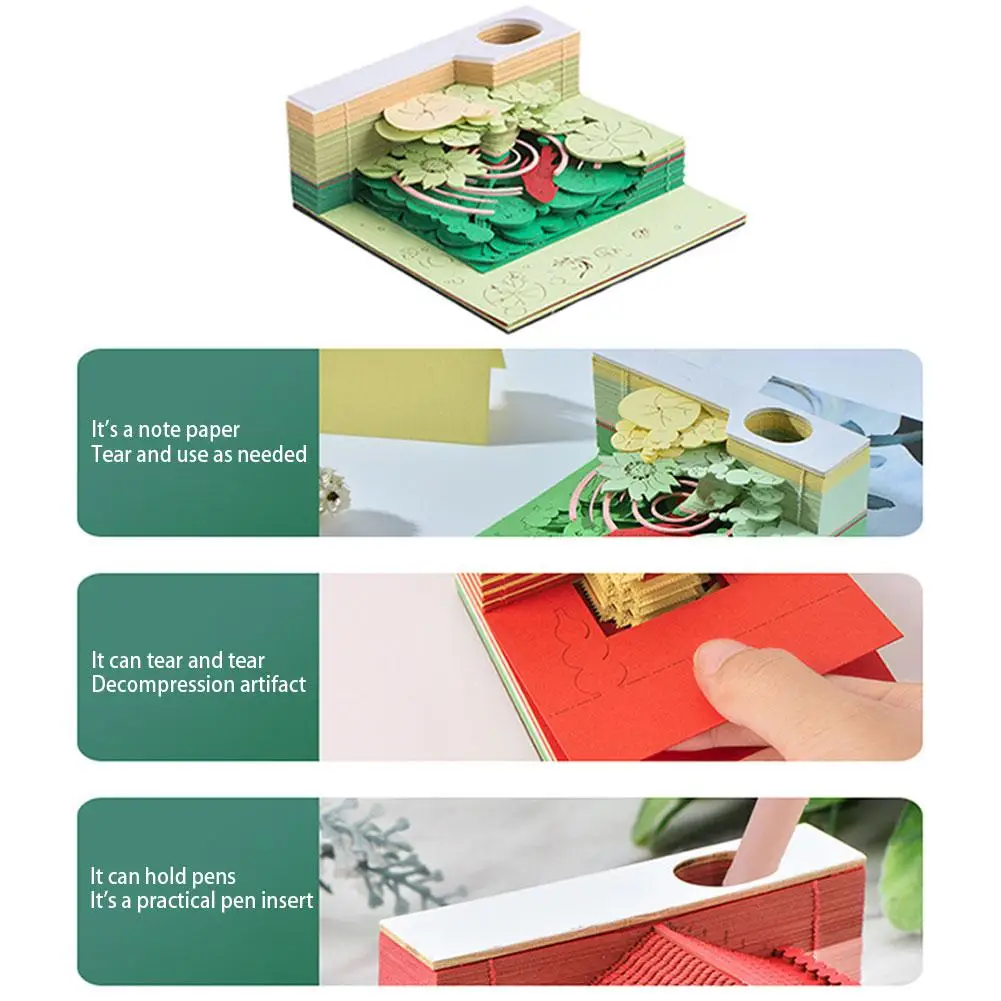 It's a note paper
Tear and use as needed

It can tear and tear
Decompression artifact

It can hold pens
It's a practical pen insert