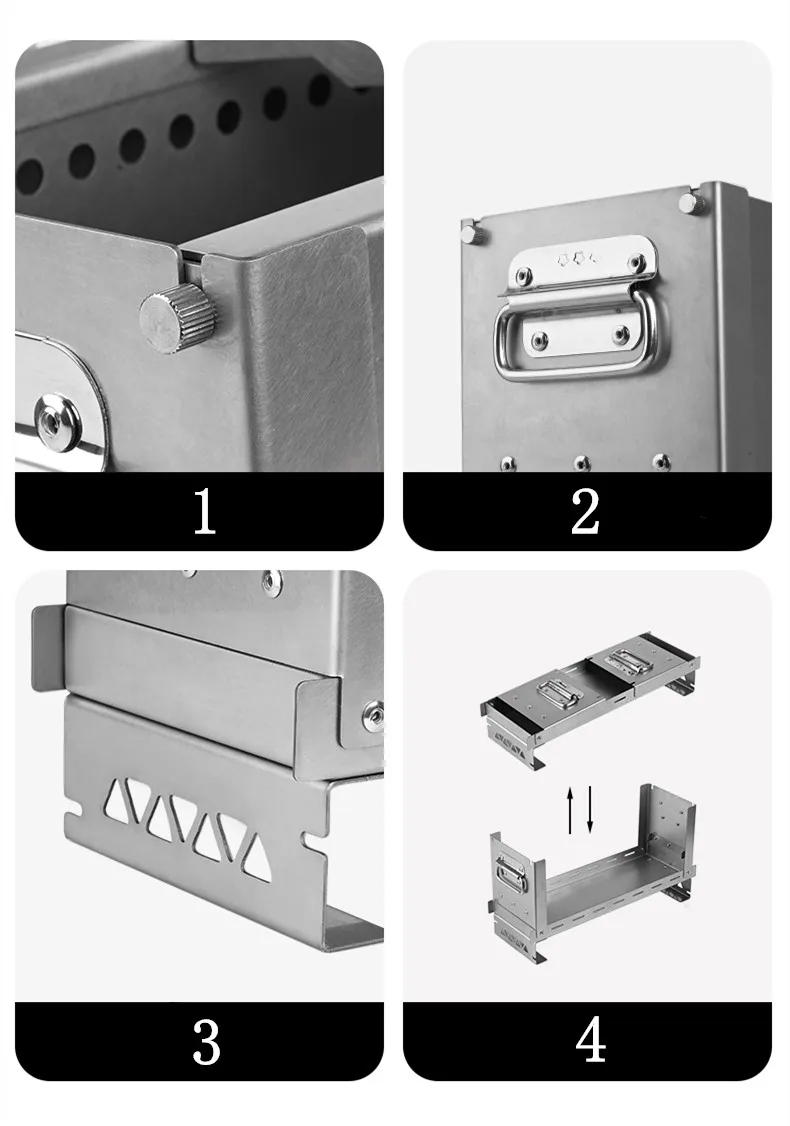 1

2

3

4