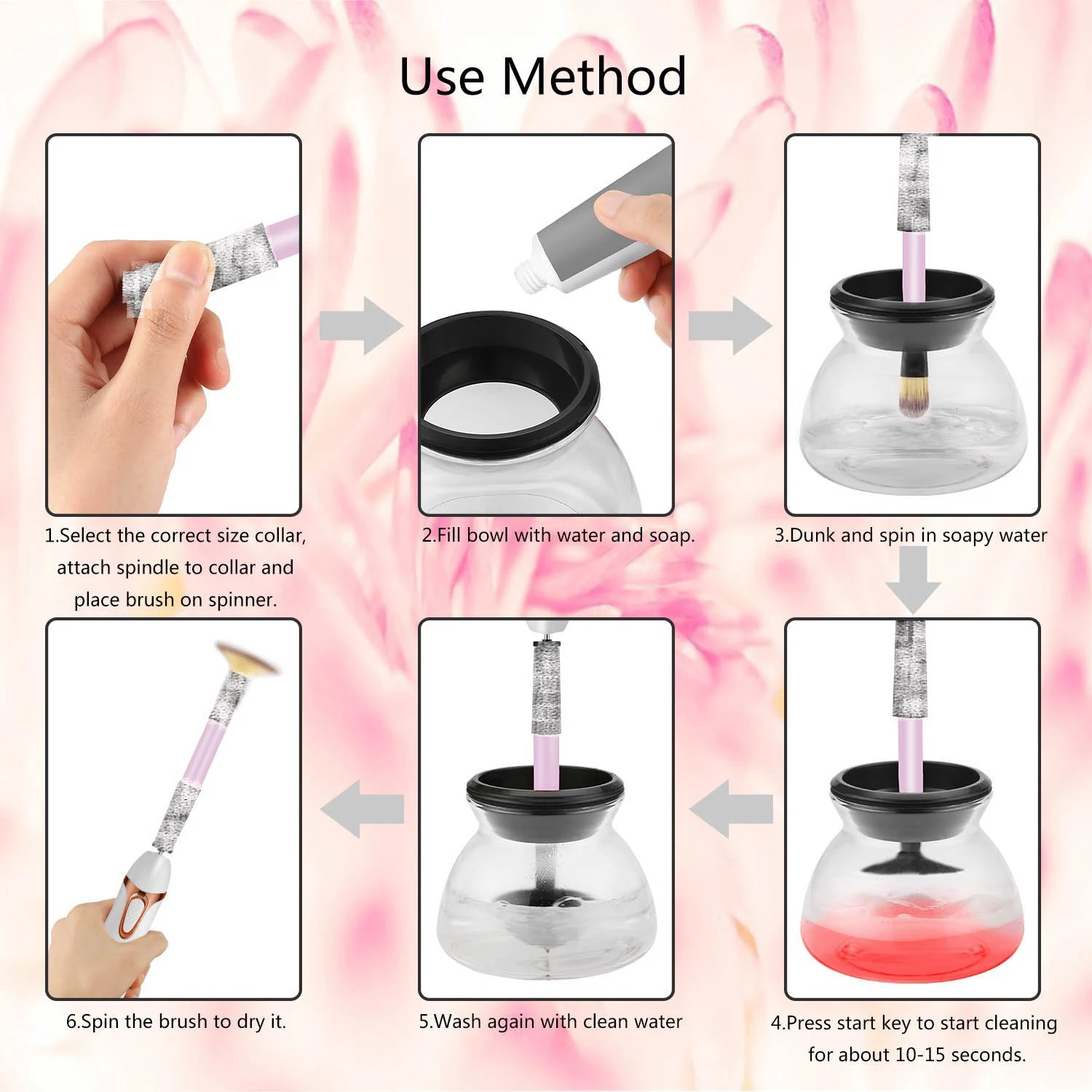 Use Method

1.Select the correct size collar, attach spindle to collar and place brush on spinner.

2.Fill bowl with water and soap.

3.Dunk and spin in soapy water

4.Press start key to start cleaning for about 10-15 seconds.

5.Wash again with clean water

6.Spin the brush to dry it.