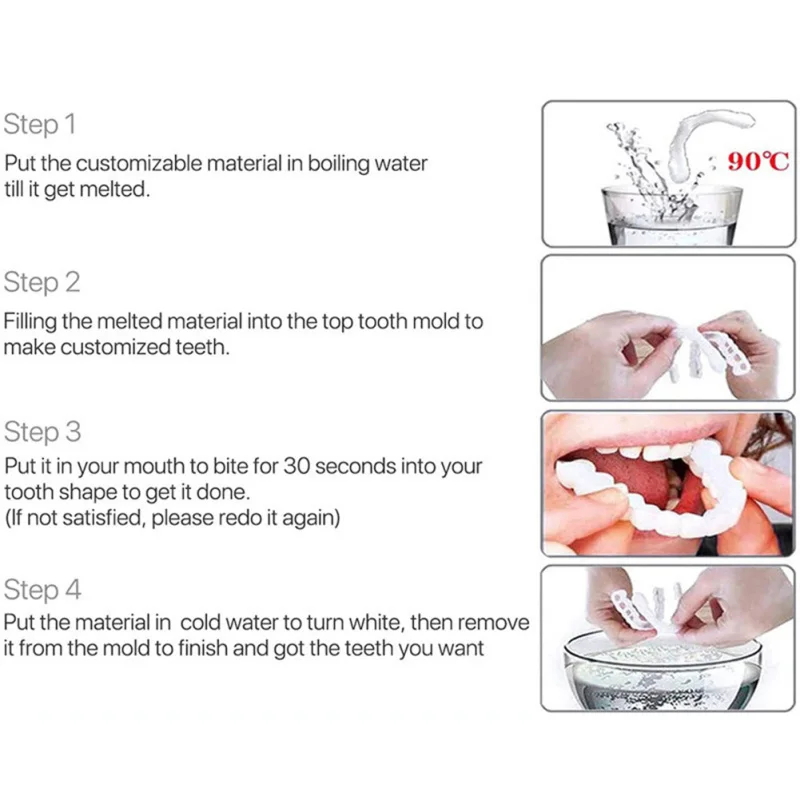 Step 1
Put the customizable material in boiling water till it get melted.

90℃

Step 2
Filling the melted material into the top tooth mold to make customized teeth.

Step 3
Put it in your mouth to bite for 30 seconds into your tooth shape to get it done.
(If not satisfied, please redo it again)

Step 4
Put the material in  cold water to turn white, then remove it from the mold to finish and got the teeth you want