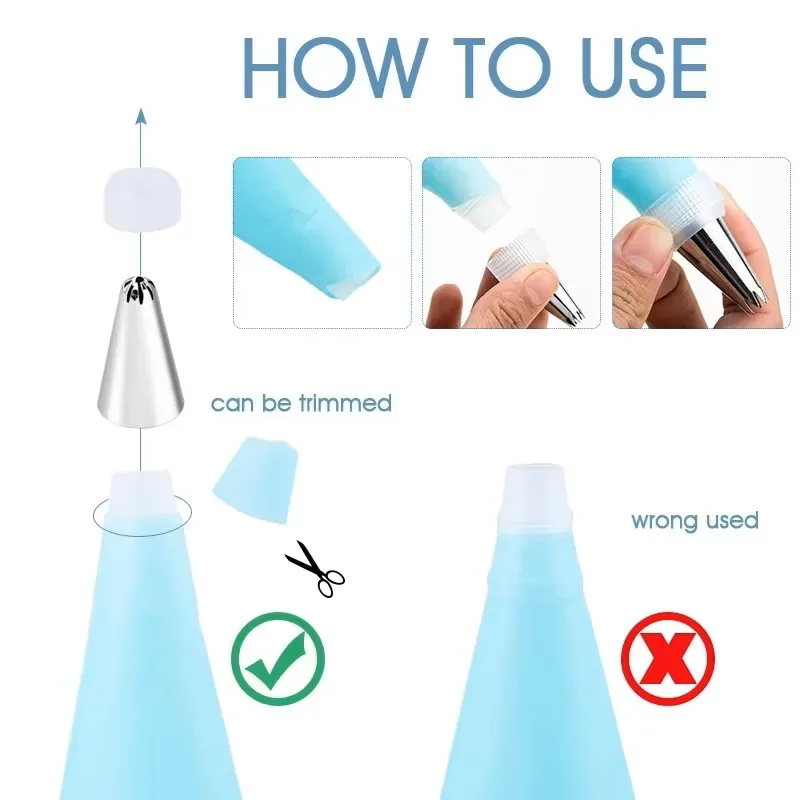 HOW TO USE

can be trimmed

wrong used