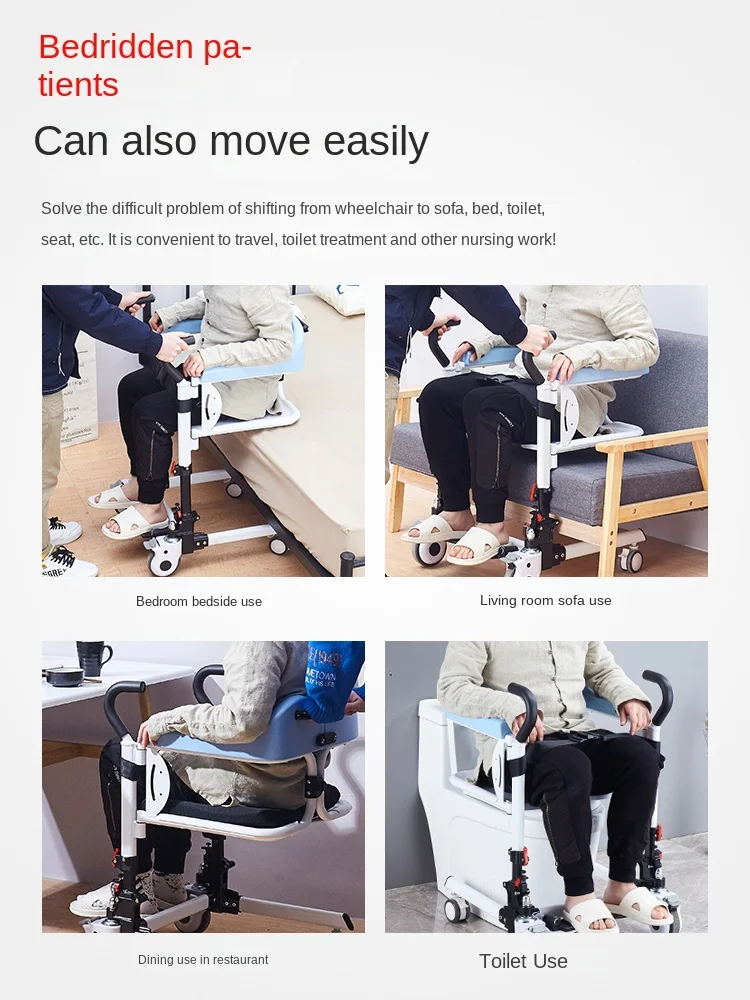 Bedridden patients

Can also move easily

Solve the difficult problem of shifting from wheelchair to sofa, bed, toilet, seat, etc. It is convenient to travel, toilet treatment and other nursing work!

Bedroom bedside use

Living room sofa use

Dining use in restaurant

Toilet Use