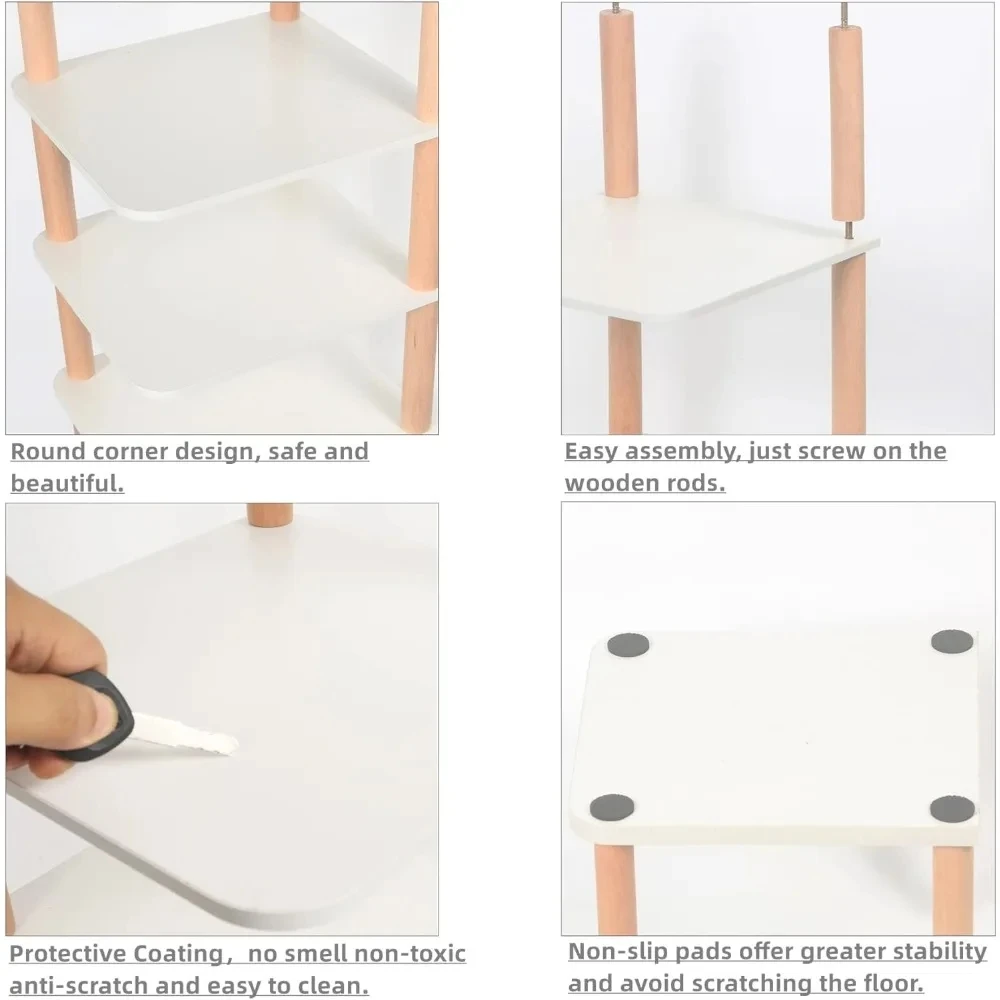 Round corner design, safe and beautiful.

Easy assembly, just screw on the wooden rods.

Protective Coating， no smell non-toxic anti-scratch and easy to clean.

Non-slip pads offer greater stability and avoid scratching the floor.