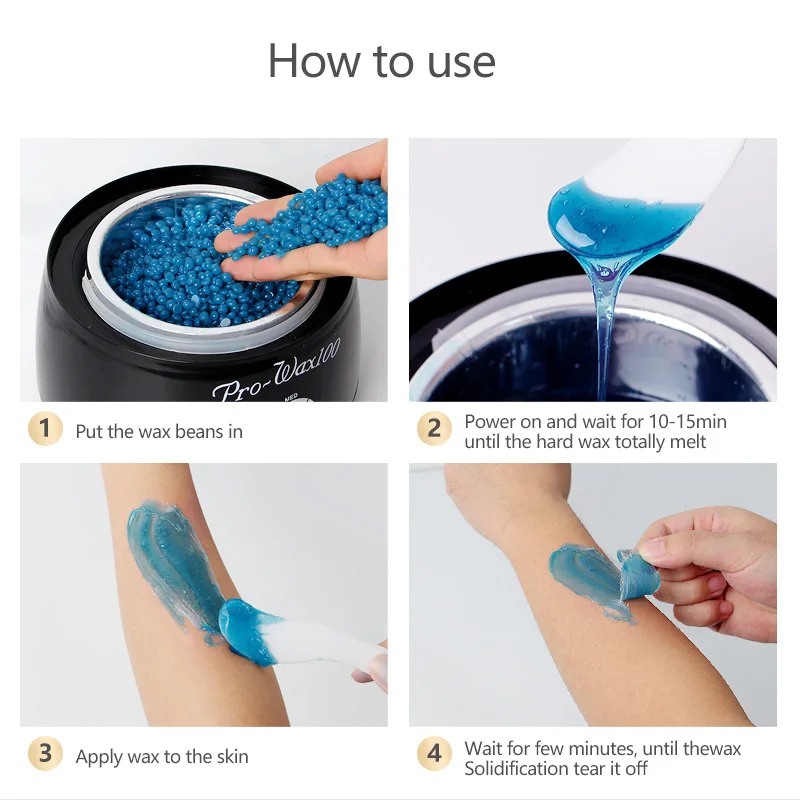 How to use

Pro-Wax100

MED

1 Put the wax beans in

2 Power on and wait for 10-15min until the hard wax totally melt

3 Apply wax to the skin

4 Wait for few minutes, until thewax Solidification tear it off