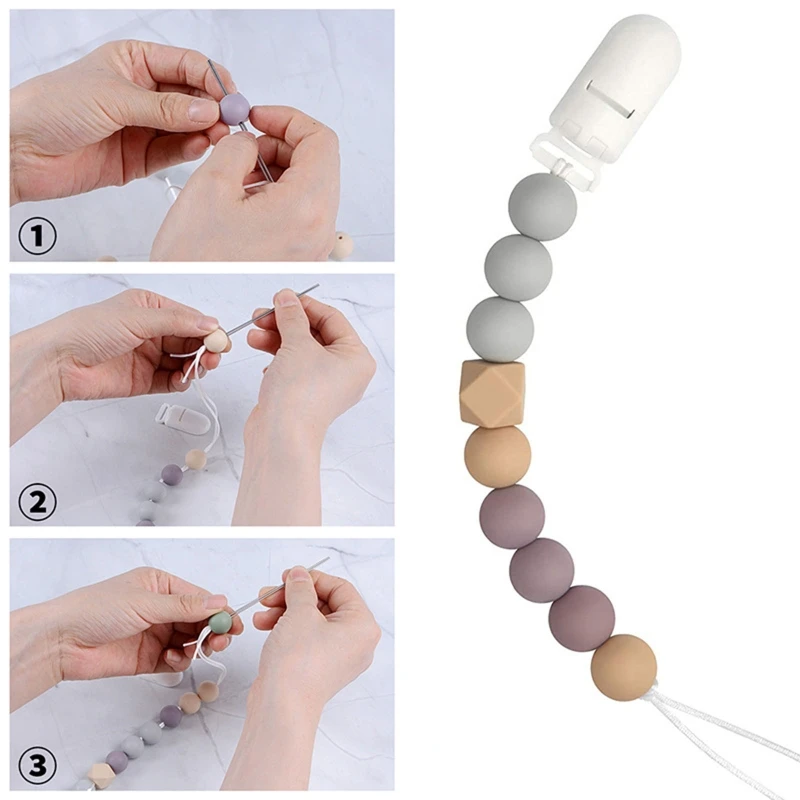 ①
②
③