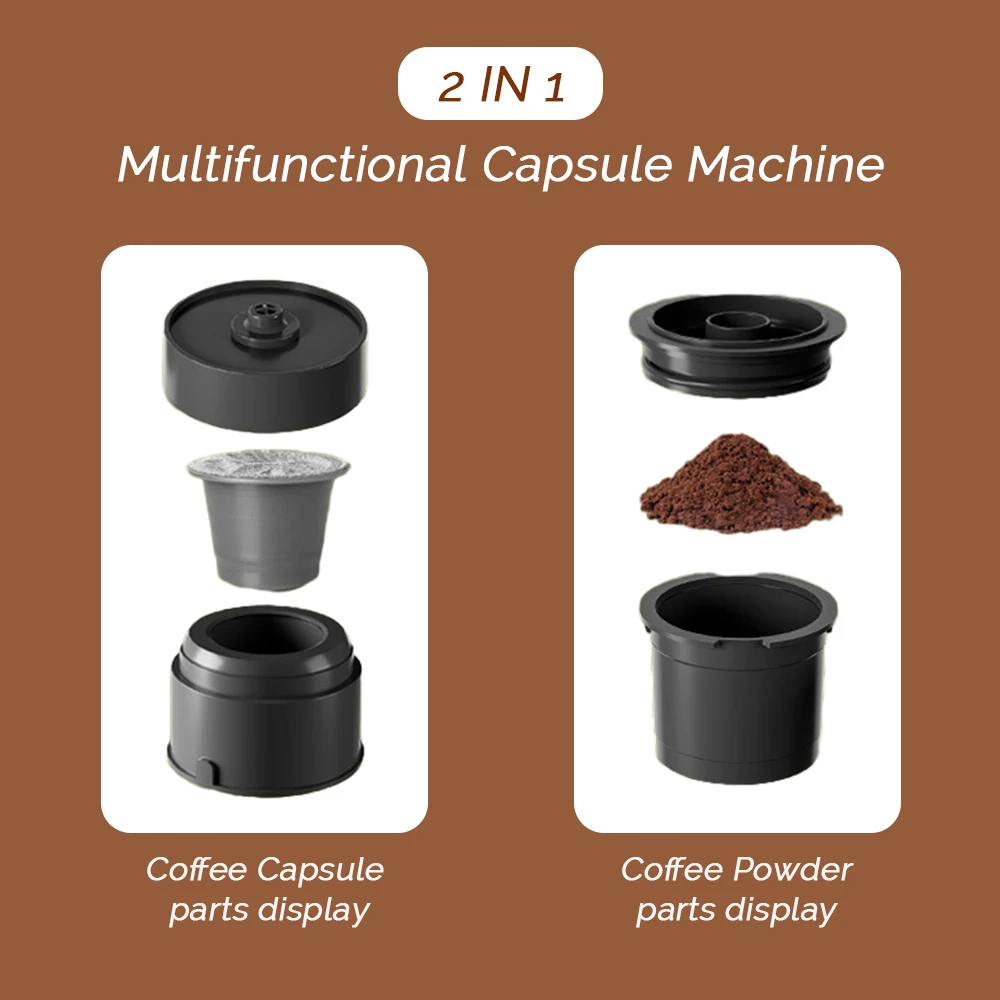 2 IN 1
Multifunctional Capsule Machine

Coffee Capsule parts display

Coffee Powder parts display