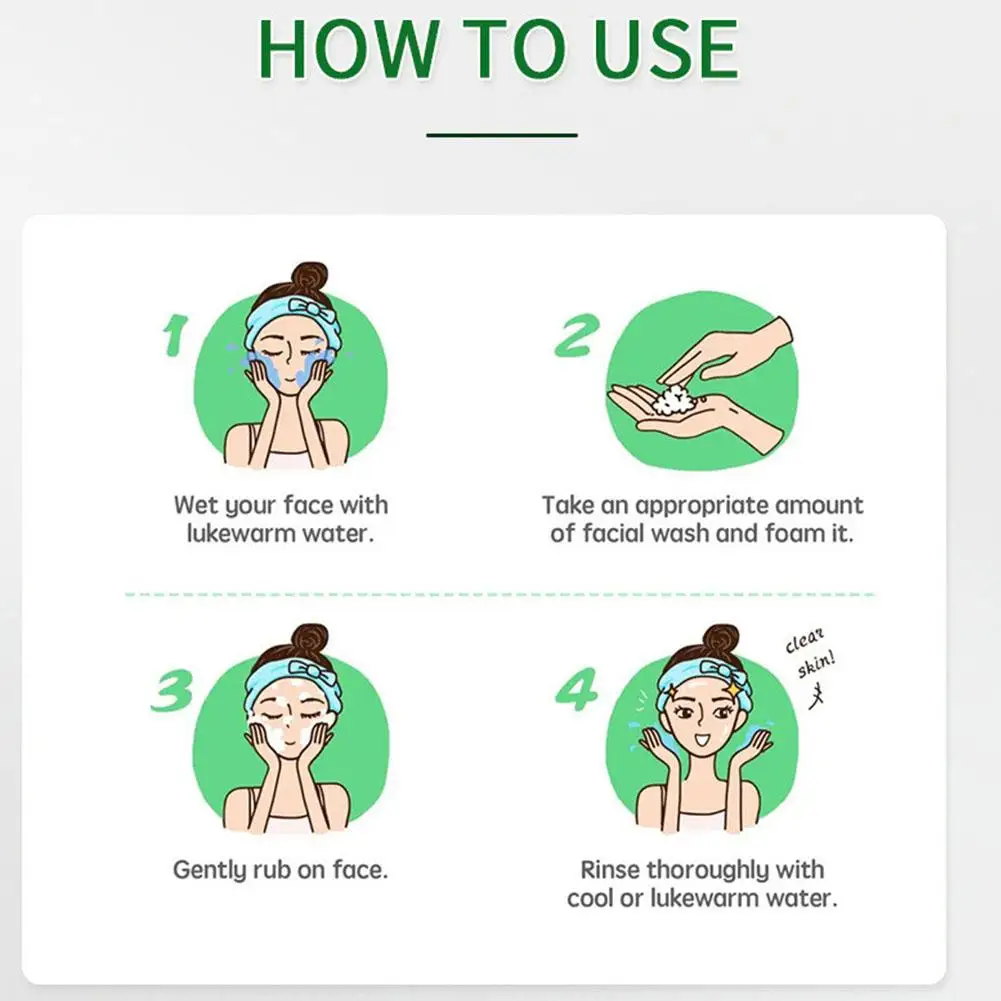 HOW TO USE

1

Wet your face with lukewarm water.

2

Take an appropriate amount of facial wash and foam it.

3

Gently rub on face.

4

clear skin!

Rinse thoroughly with cool or lukewarm water.