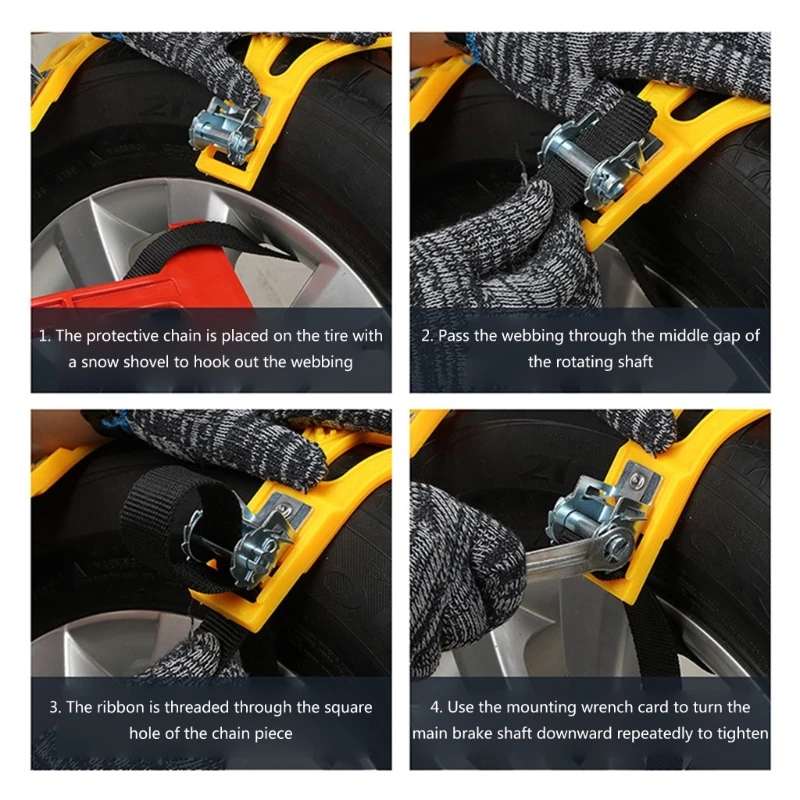 1. The protective chain is placed on the tire with a snow shovel to hook out the webbing

2. Pass the webbing through the middle gap of the rotating shaft

3. The ribbon is threaded through the square hole of the chain piece

4. Use the mounting wrench card to turn the main brake shaft downward repeatedly to tighten