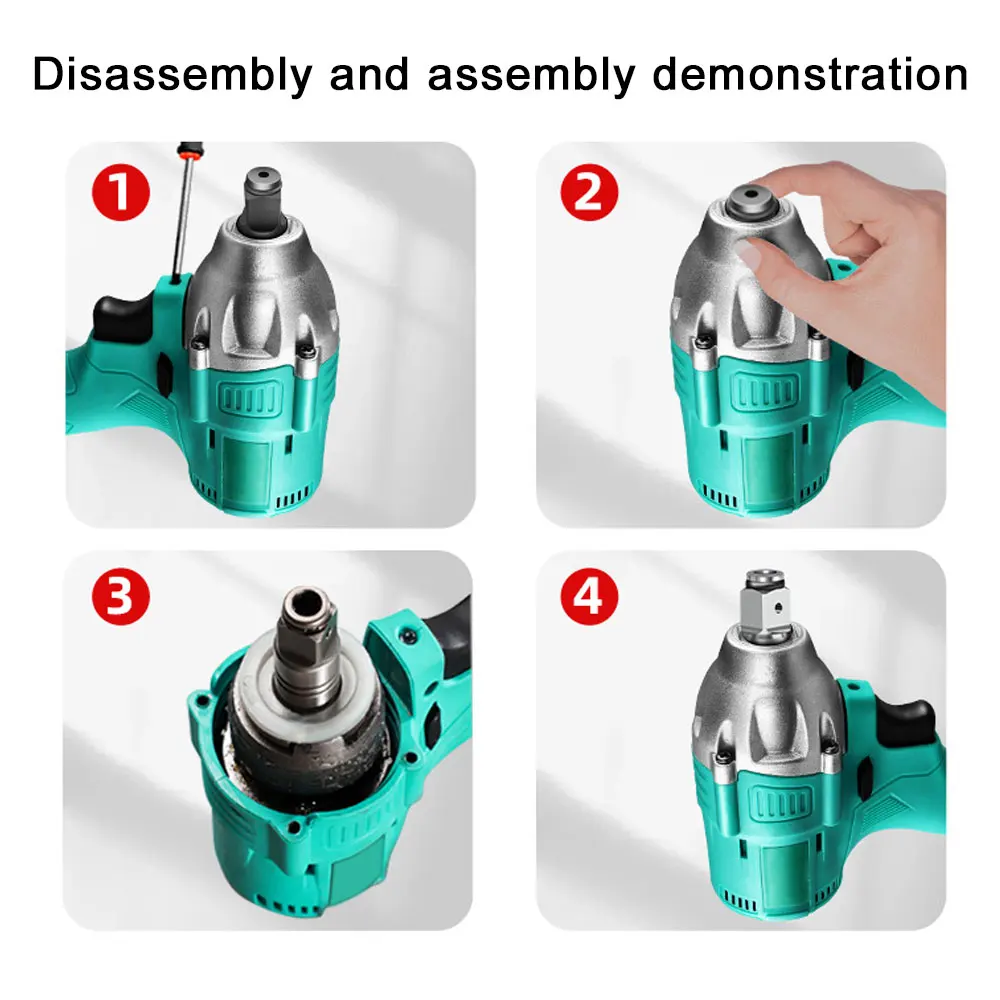 Disassembly and assembly demonstration

1

2

3

4