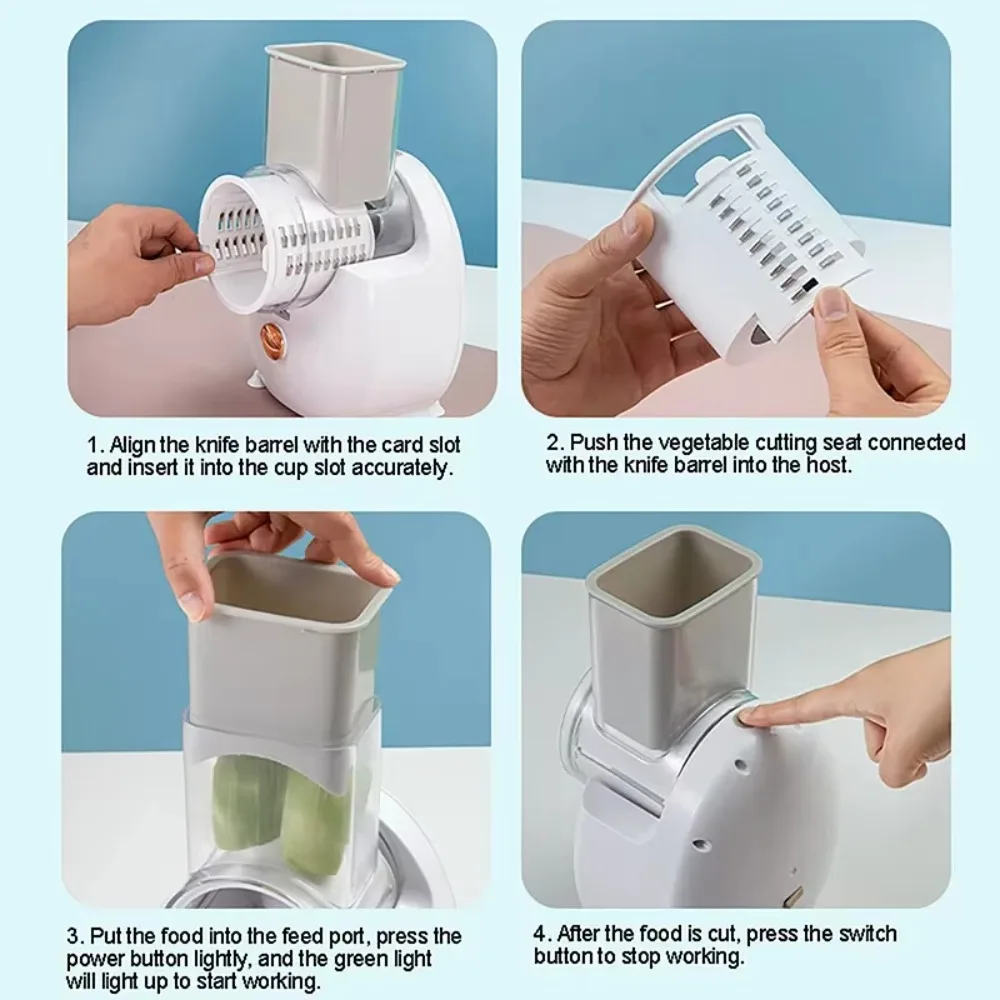 1. Align the knife barrel with the card slot and insert it into the cup slot accurately.

2. Push the vegetable cutting seat connected with the knife barrel into the host.

3. Put the food into the feed port, press the power button lightly, and the green light will light up to start working.

4. After the food is cut, press the switch button to stop working.