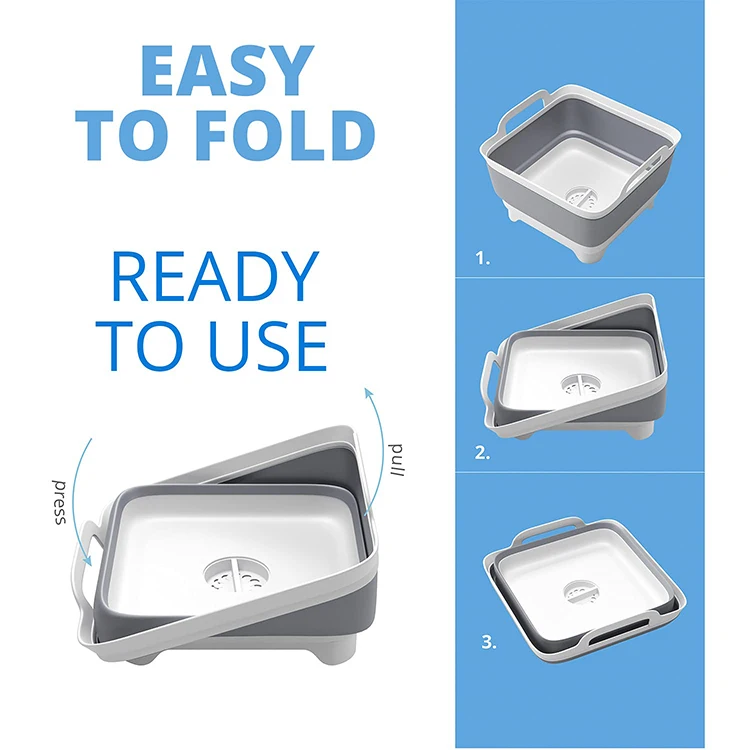 EASY TO FOLD

READY TO USE

press

pull

1.

2.

3.