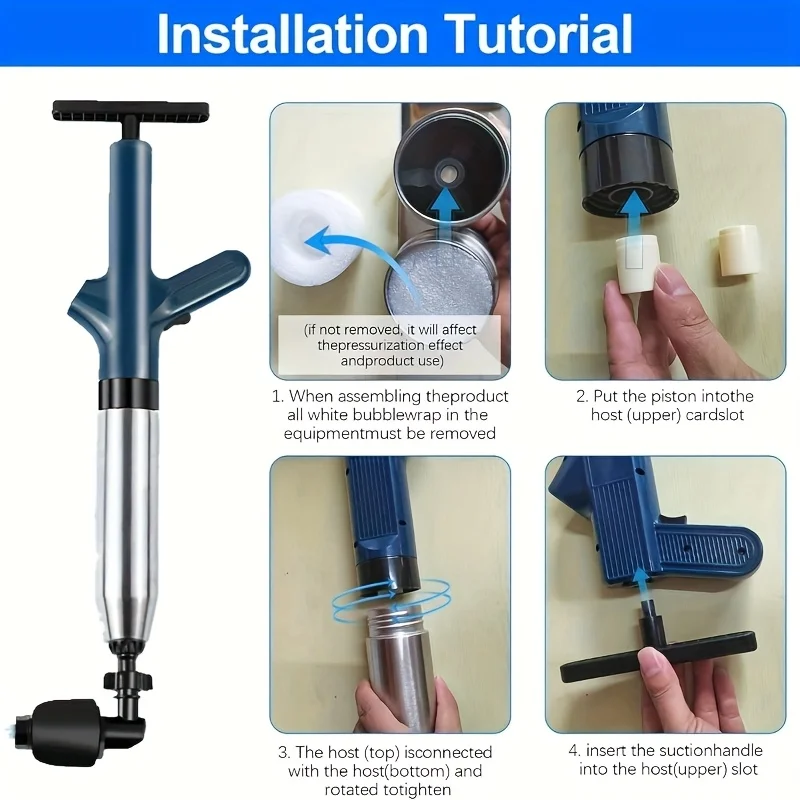 Installation Tutorial

(if not removed, it will affect thepressurization effect andproduct use)

1. When assembling theproduct all white bubblewrap in the equipmentmust be removed

2. Put the piston intothe host (upper) cardslot

3. The host (top) isconnected with the host(bottom) and rotated totighten

4. insert the suctionhandle into the host(upper) slot