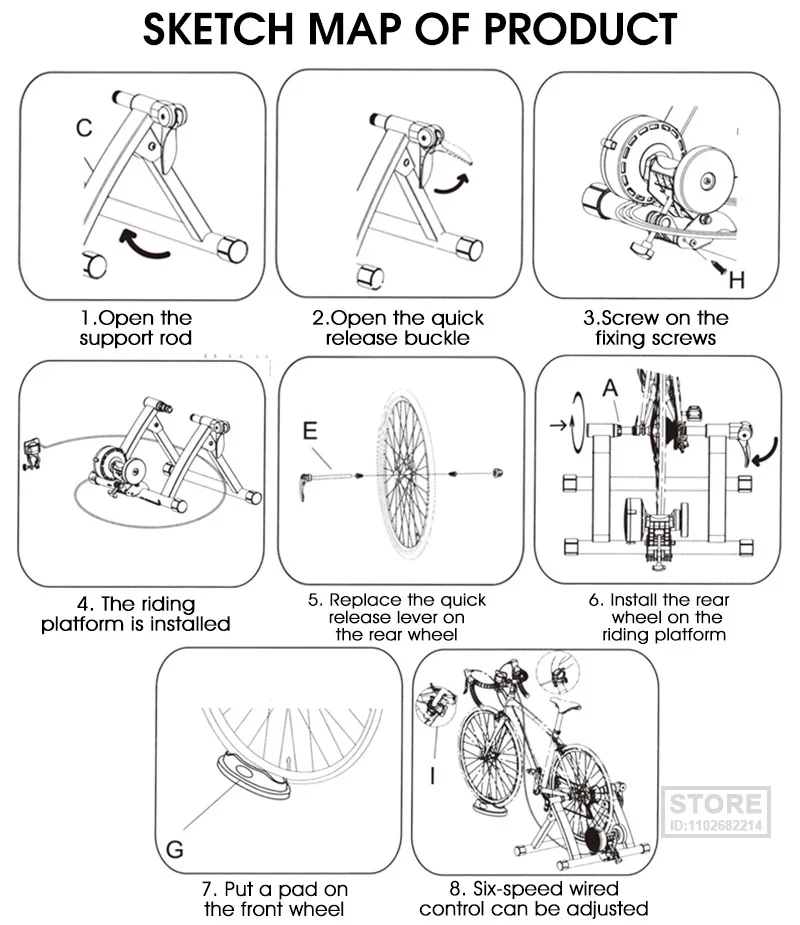 SKETCH MAP OF PRODUCT

C

1.Open the support rod

2.Open the quick release buckle

H

3.Screw on the fixing screws

4. The riding platform is installed

E

5. Replace the quick release lever on the rear wheel

A

6. Install the rear wheel on the riding platform

G

7. Put a pad on the front wheel

I

8. Six-speed wired control can be adjusted

STORE
ID:1102682214