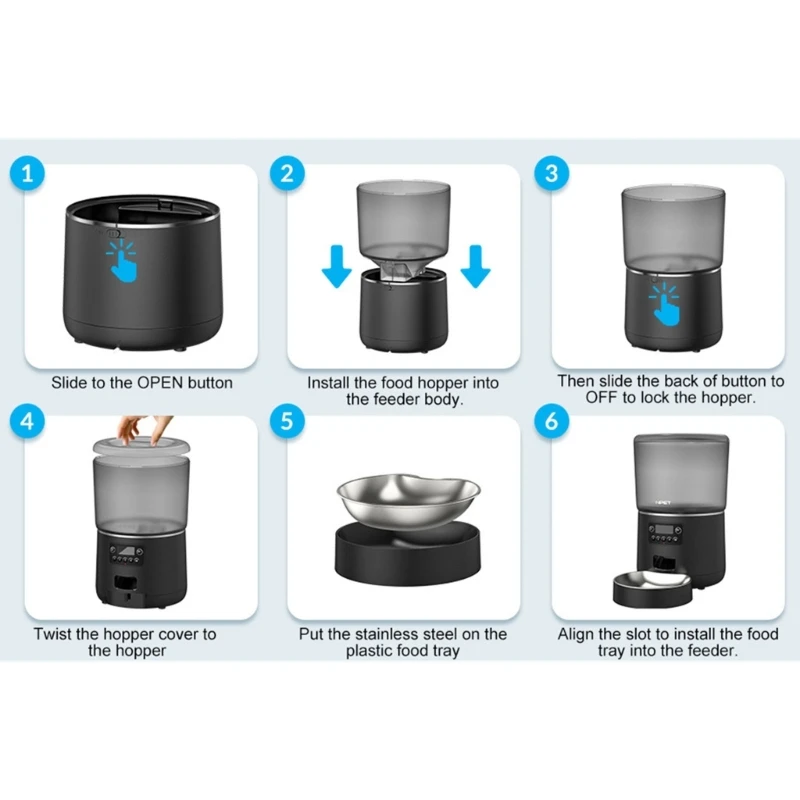 1
Slide to the OPEN button

2
Install the food hopper into the feeder body.

3
Then slide the back of button to OFF to lock the hopper.

4
Twist the hopper cover to the hopper

5
Put the stainless steel on the plastic food tray

6
Align the slot to install the food tray into the feeder.