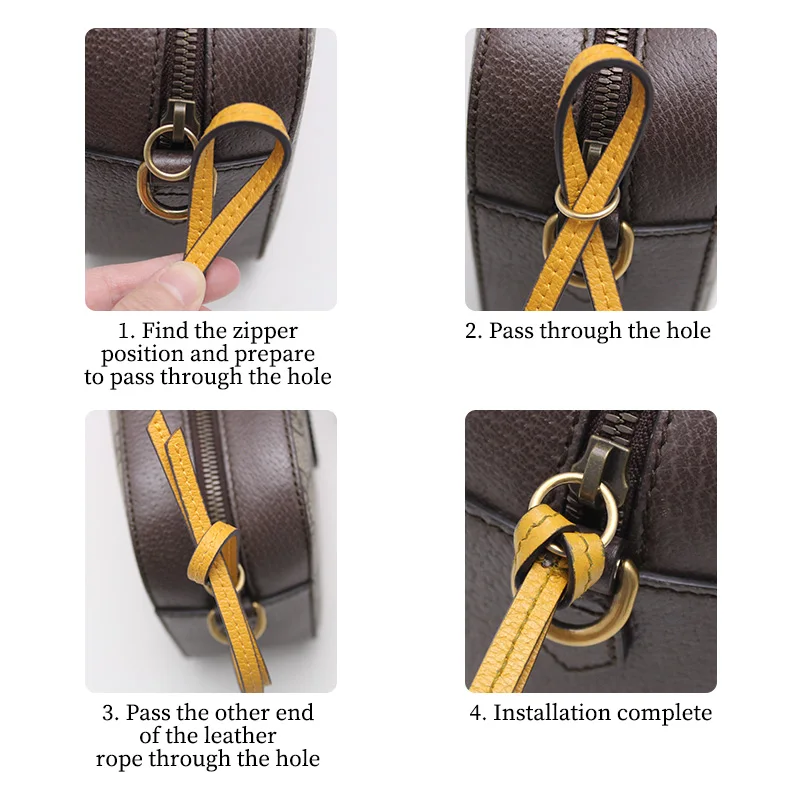 1. Find the zipper position and prepare to pass through the hole

2. Pass through the hole

3. Pass the other end of the leather rope through the hole

4. Installation complete