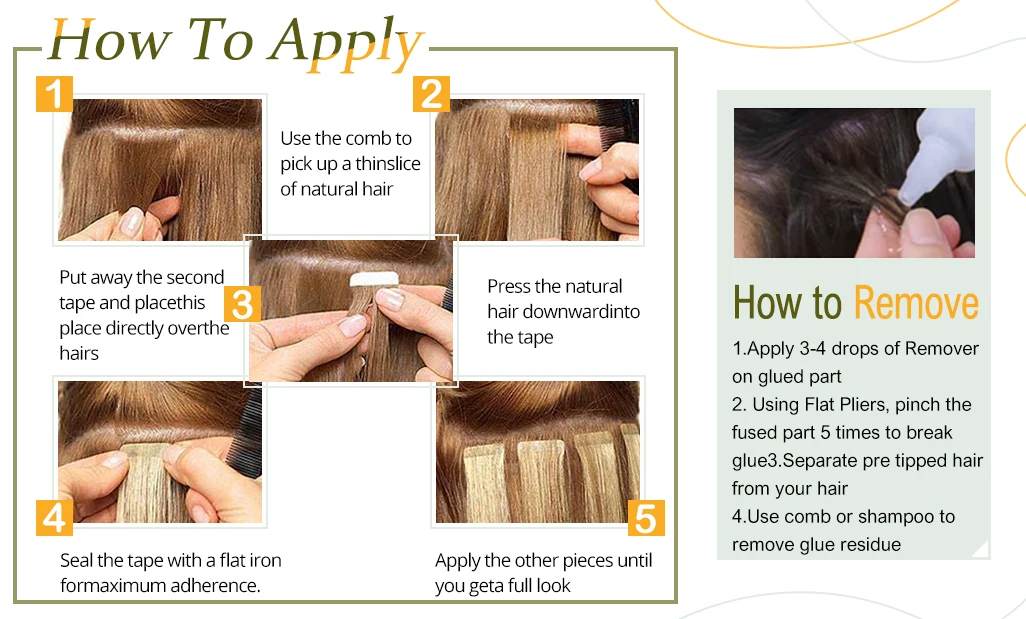 How To Apply

1

Use the comb to pick up a thinslice of natural hair

2

Put away the second tape and placethis place directly overthe hairs

3

Press the natural hair downwardinto the tape

4

Seal the tape with a flat iron formaximum adherence.

5

Apply the other pieces until you geta full look

How to Remove

1.Apply 3-4 drops of Remover on glued part
2. Using Flat Pliers, pinch the fused part 5 times to break glue3.Separate pre tipped hair from your hair
4.Use comb or shampoo to remove glue residue