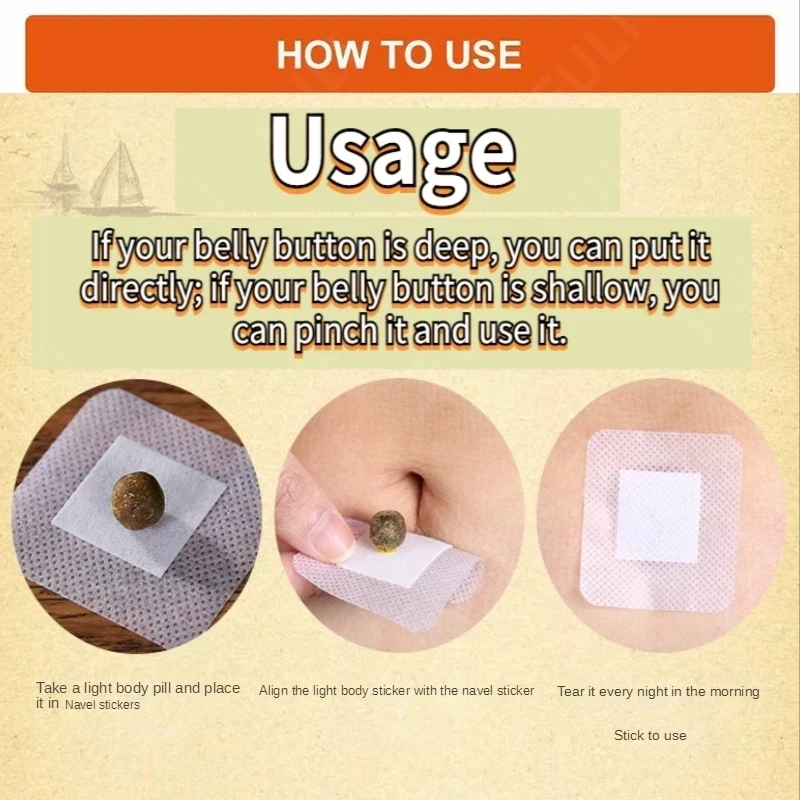 HOW TO USE

Usage

If your belly button is deep, you can put it directly; if your belly button is shallow, you can pinch it and use it.

Take a light body pill and place it in Navel stickers

Align the light body sticker with the navel sticker

Tear it every night in the morning

Stick to use