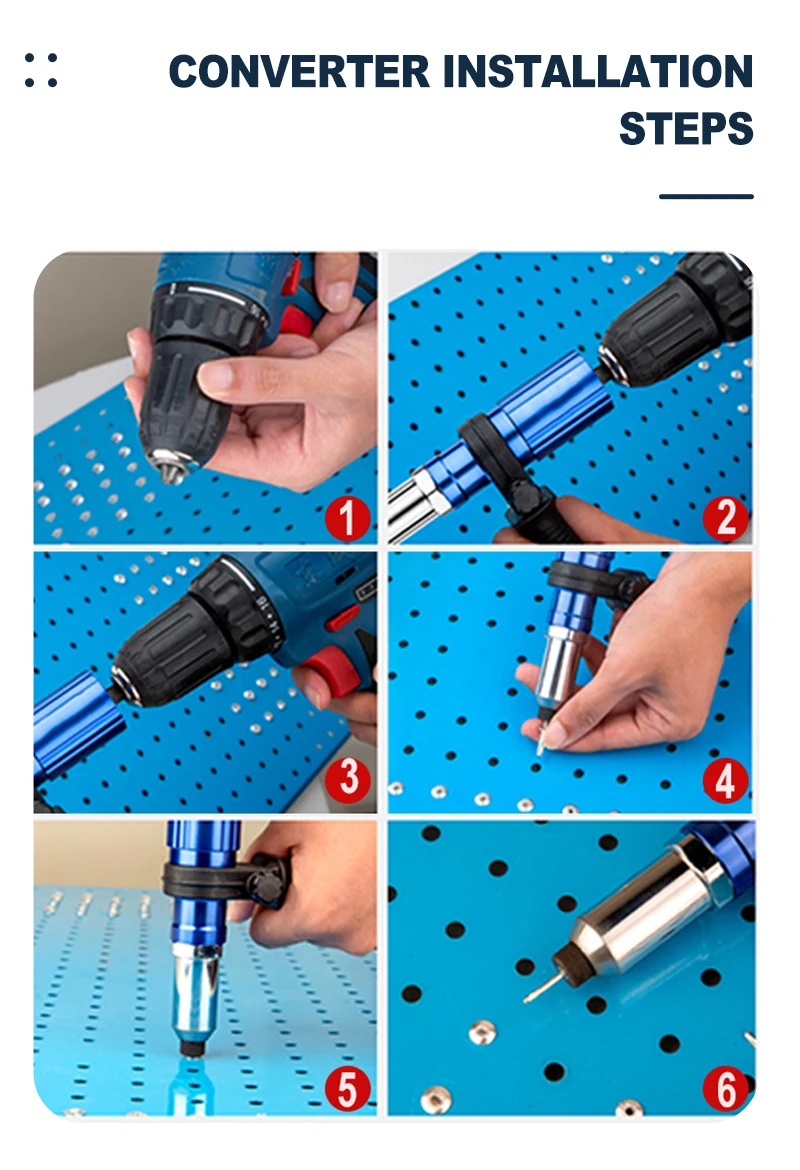 CONVERTER INSTALLATION STEPS

1

2

3

4

5

6