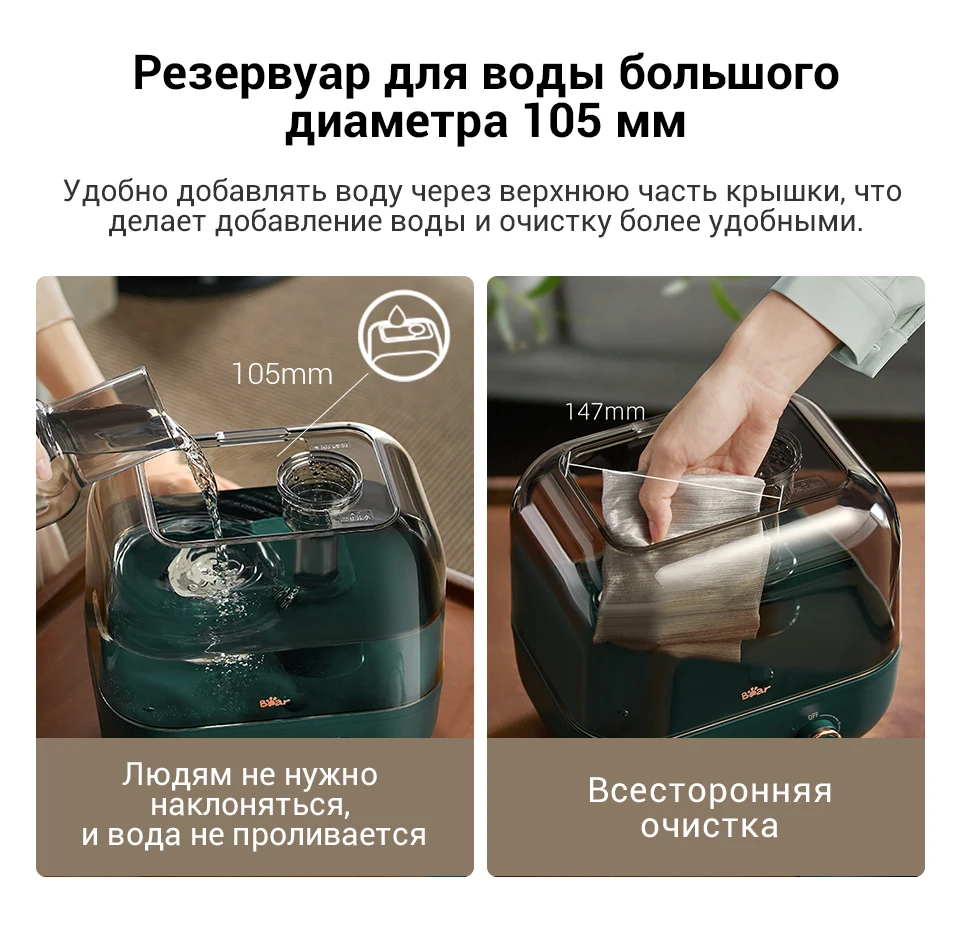 Резервуар для воды большого диаметра 105 мм

Удобно добавлять воду через верхнюю часть крышки, что делает добавление воды и очистку более удобными.

105mm

Bear

Людям не нужно наклоняться, и вода не проливается

147mm

Bear

OFF

Всесторонняя очистка