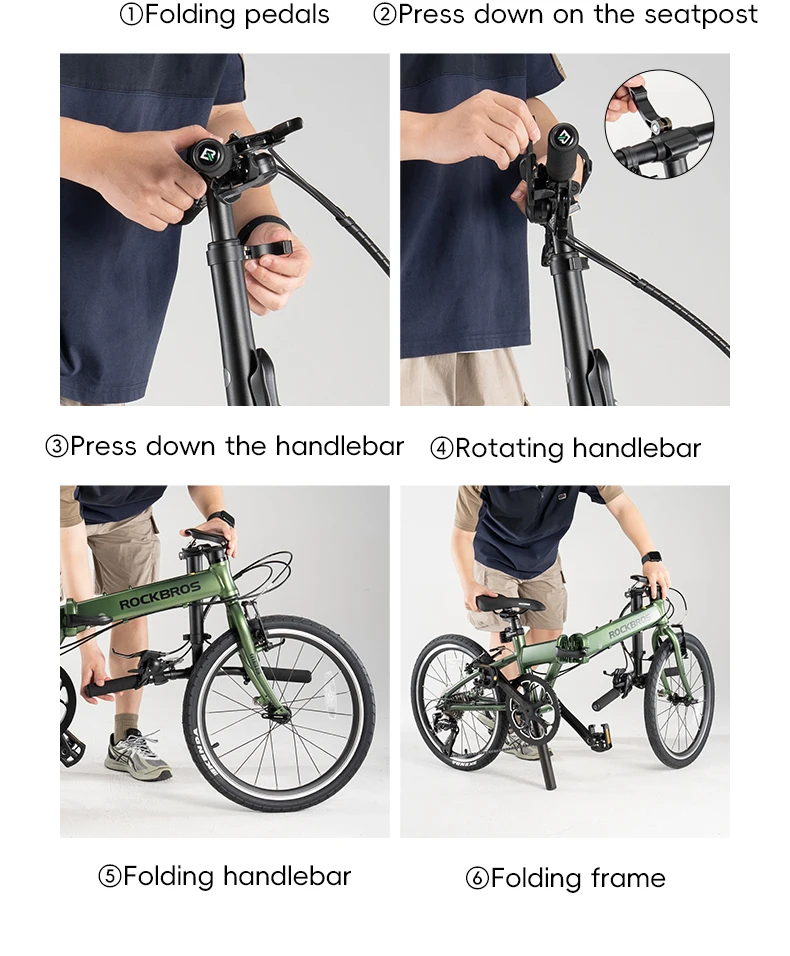 ①Folding pedals ②Press down on the seatpost

③Press down the handlebar ④Rotating handlebar

ROCKBROS

ROCKBROS

⑤Folding handlebar ⑥Folding frame